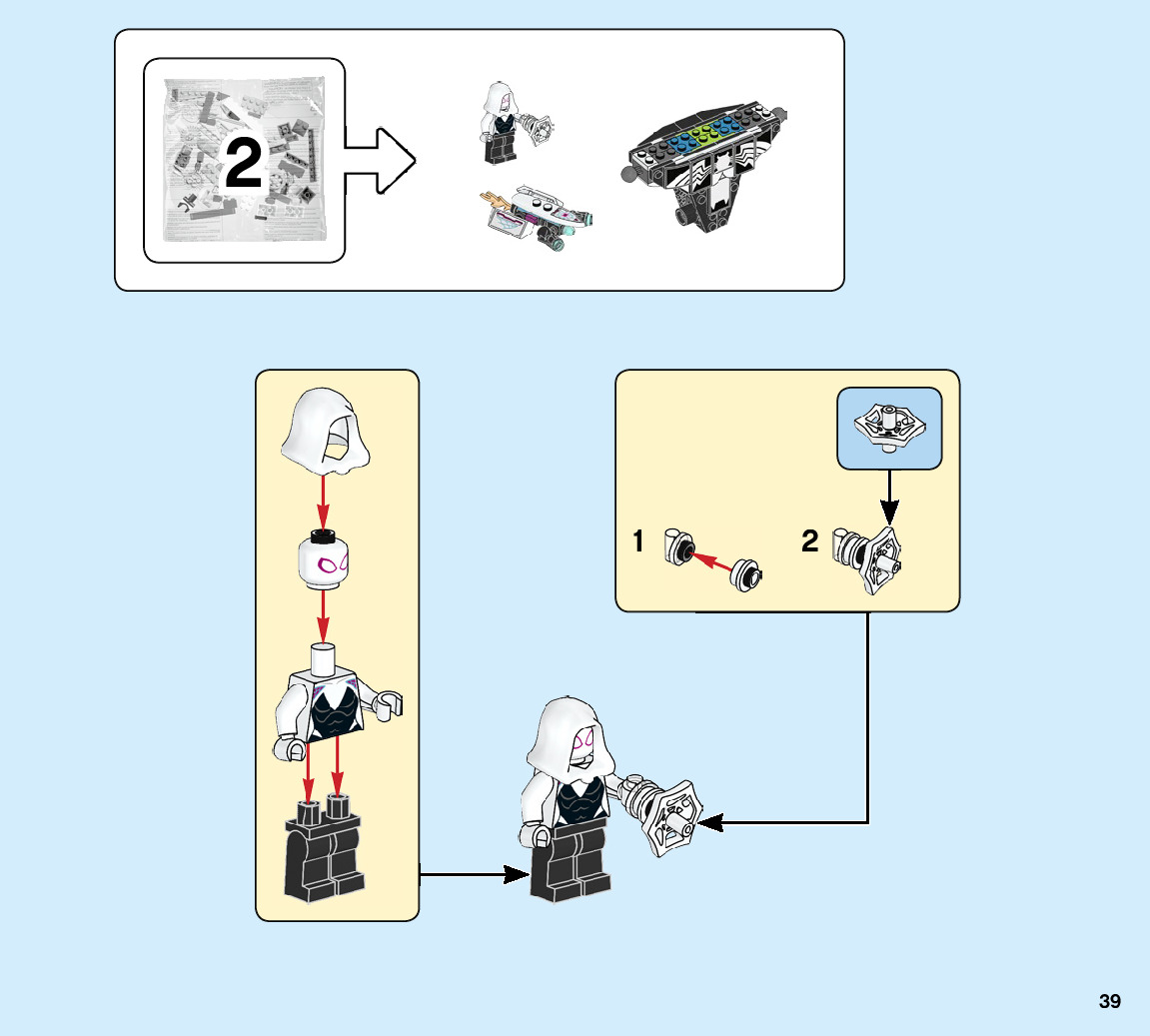 2

1

2

39