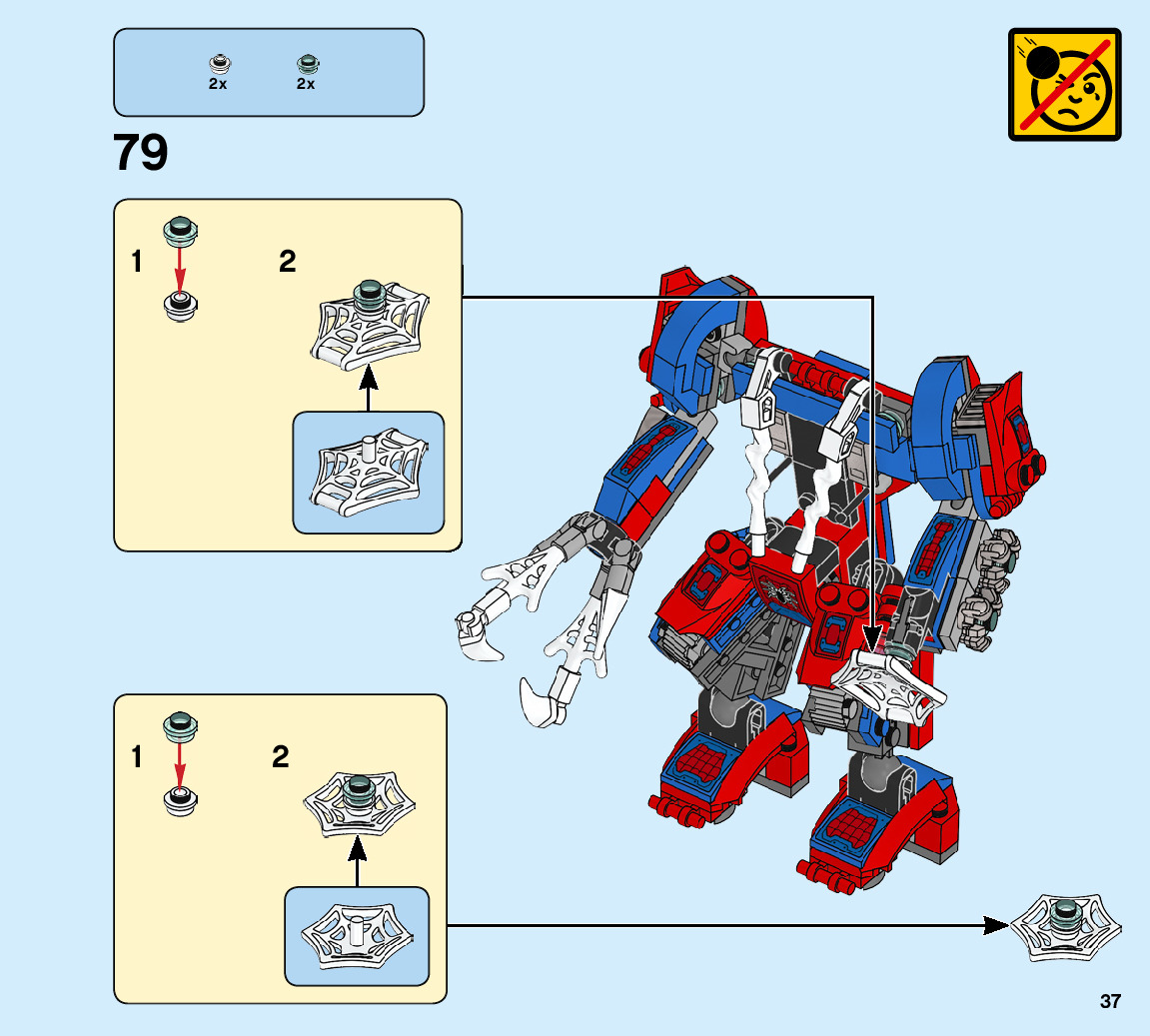 2x 2x

79

1 2

1 2

37