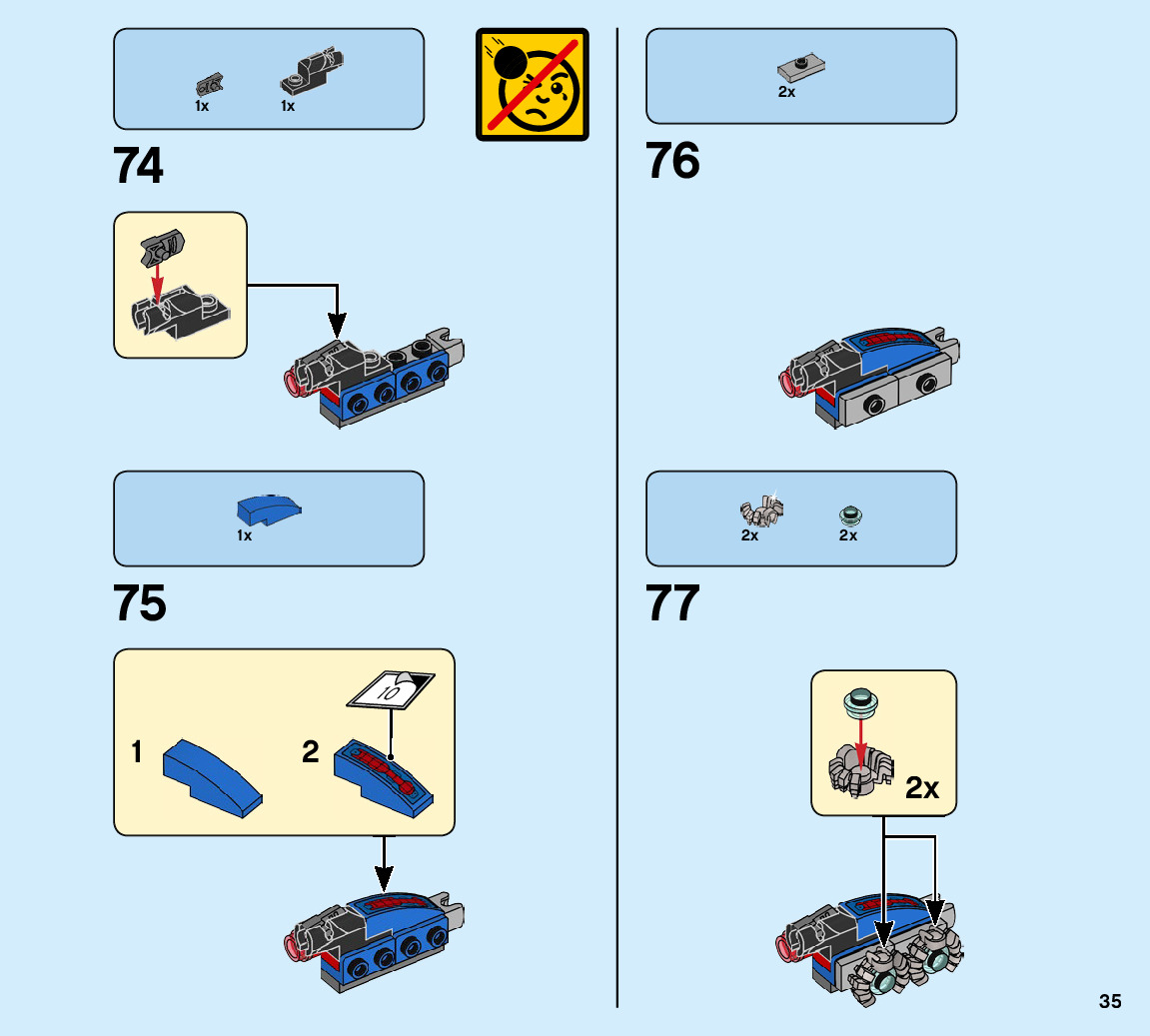 1x
1x

74

1x

75

1
2
10

2x

76

2x
2x

77

2x

35