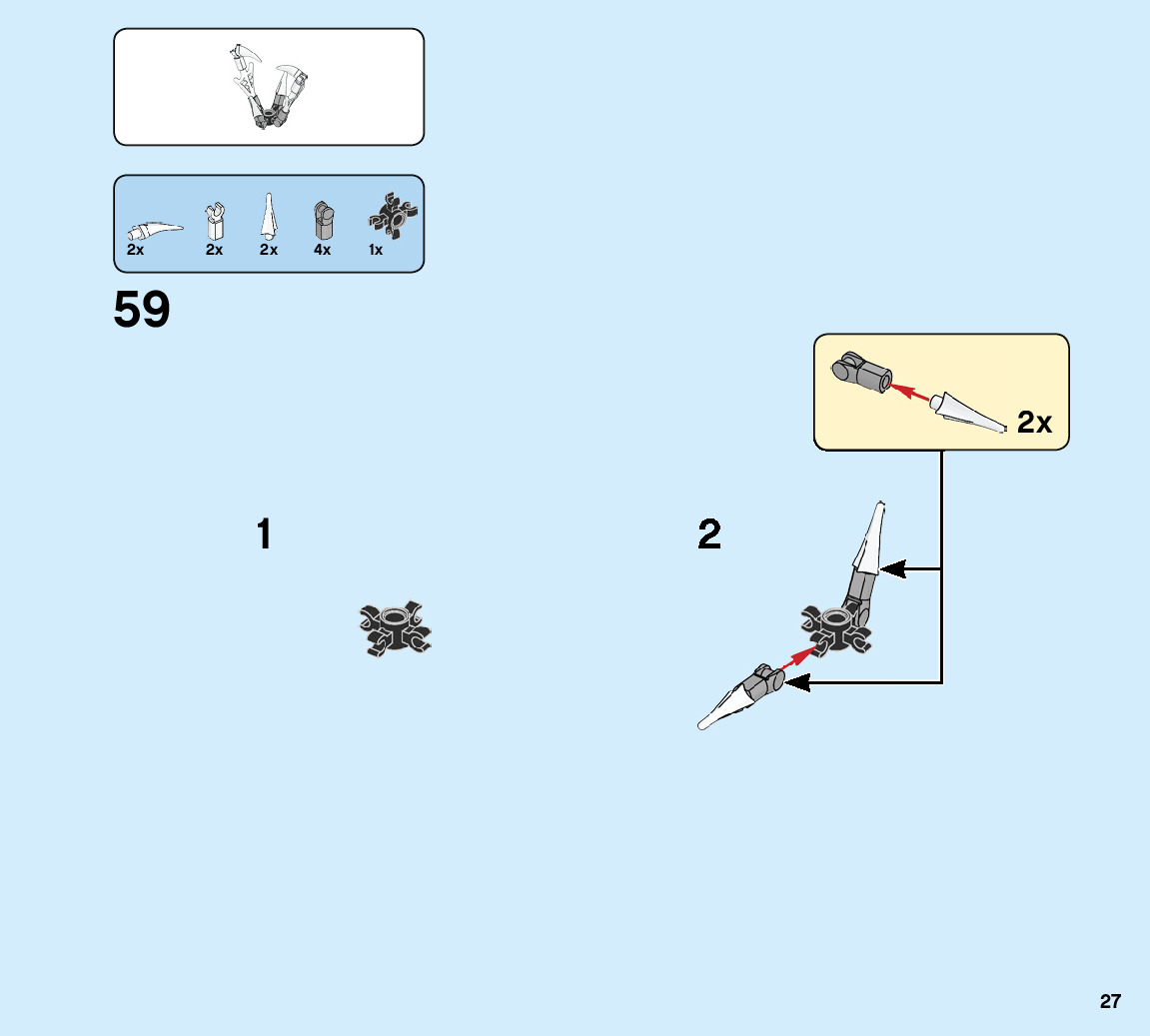 2x 2x 2x 4x 1x

59

2x

1

2

27