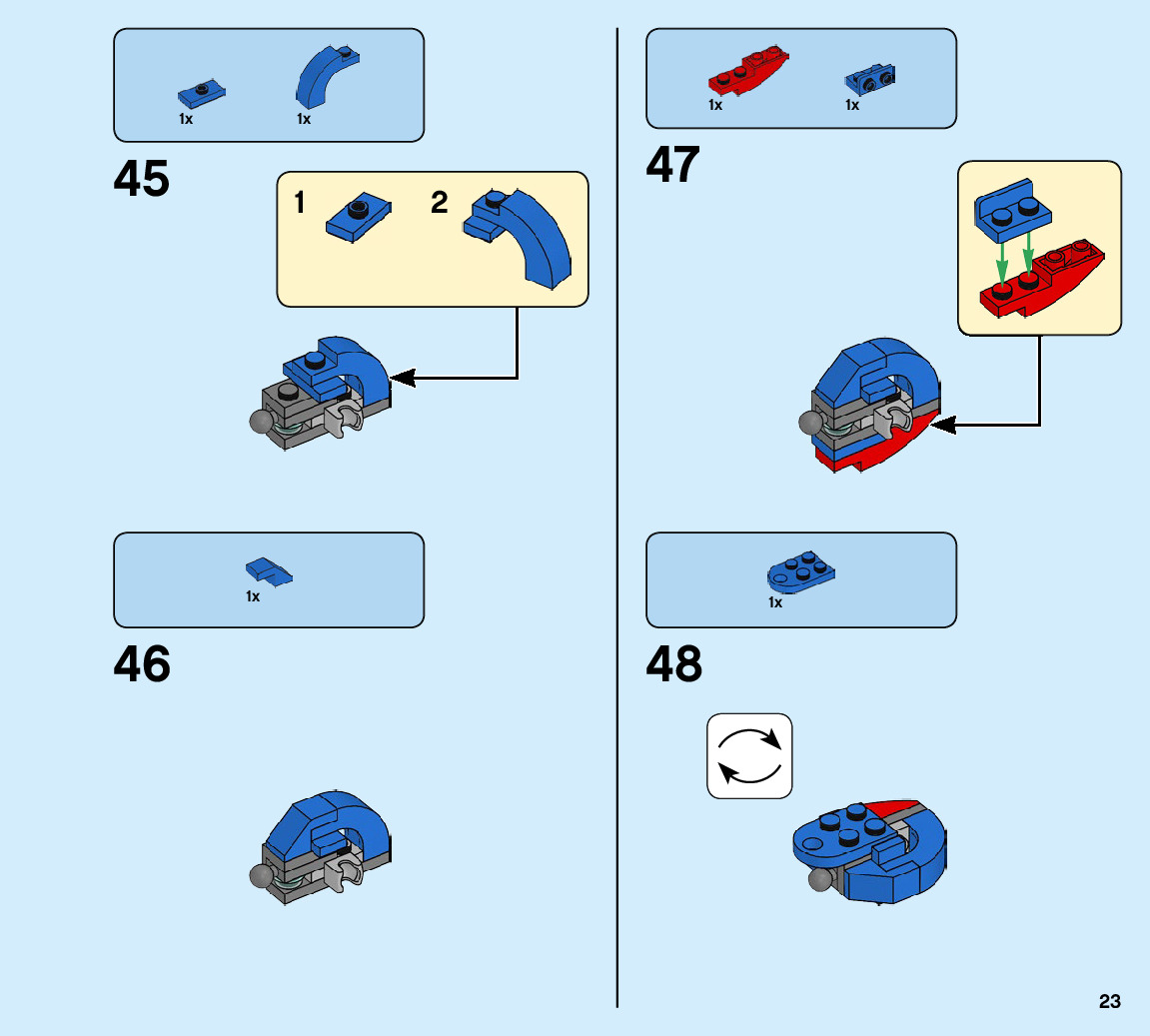 1x 1x

45

1 2

1x

46

1x 1x

47

1x

48

23