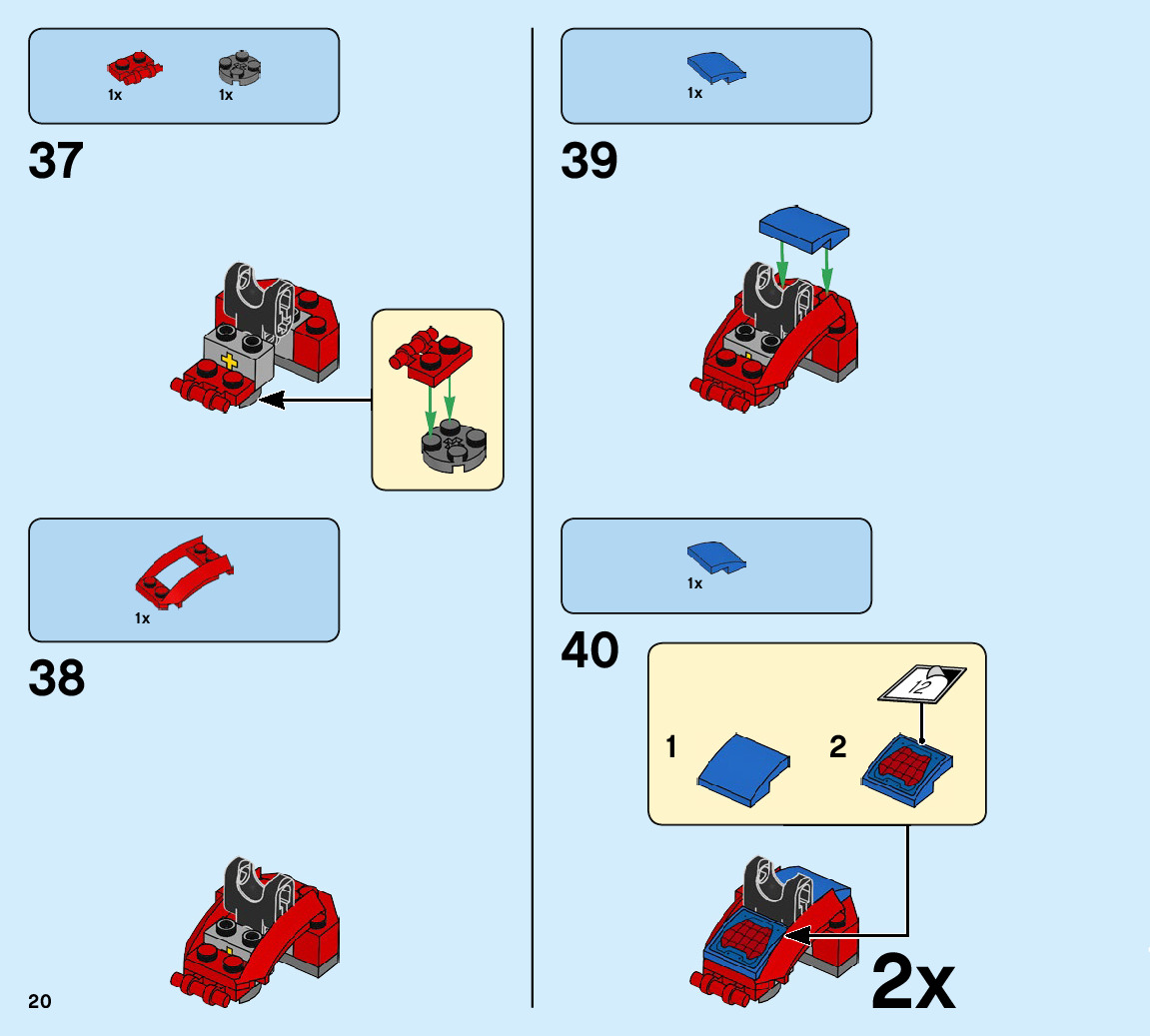 1x 1x

37

1x

38

20

1x

39

1x

40

1

2

12

2x