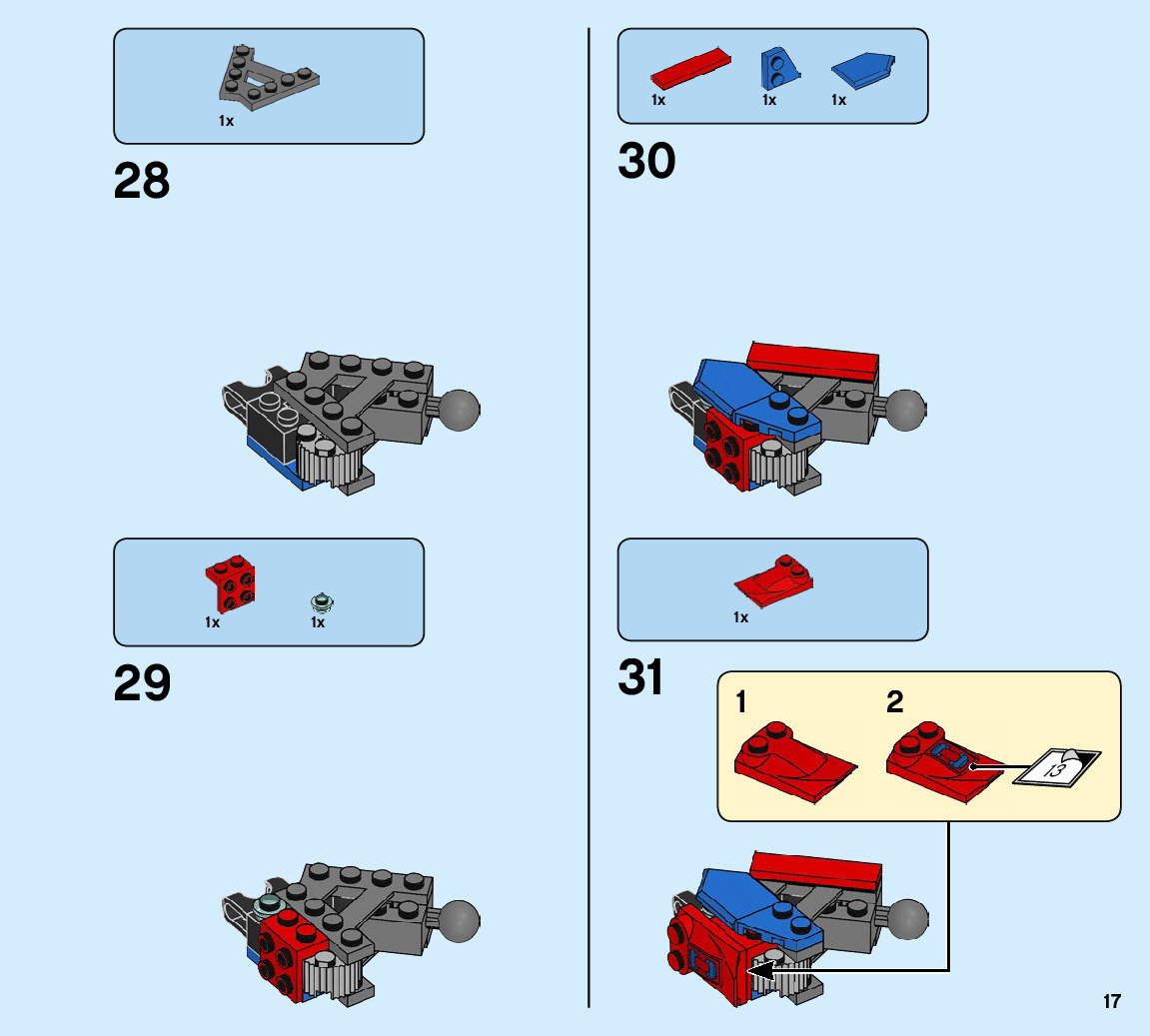 1x

28

1x 1x

29

1x 1x 1x

30

1x

31

1

2

13

17