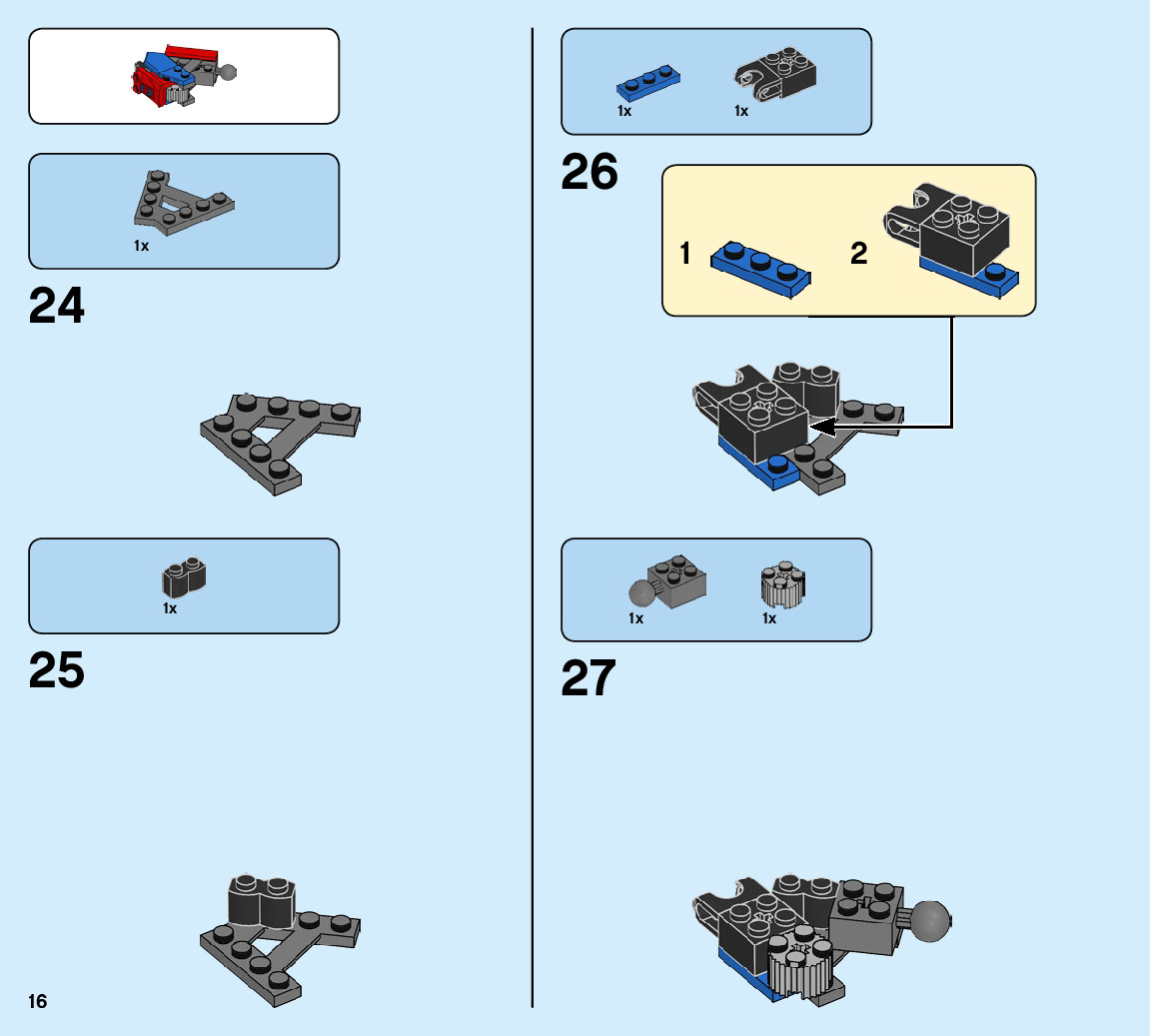 1x

24

1x

25

16

1x

1x

26

1

2

1x

1x

27