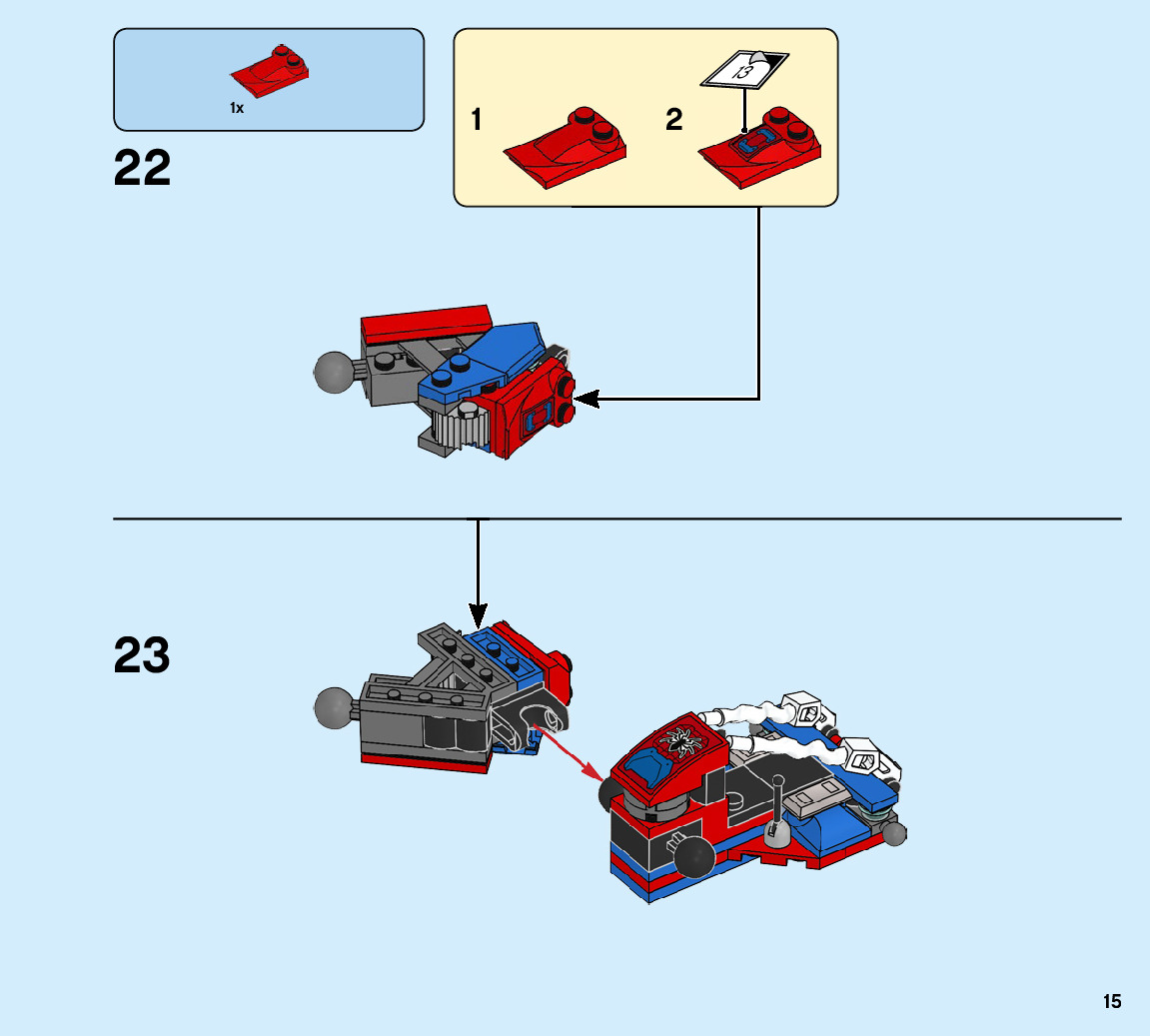 1x

22

1

2

13

23

15