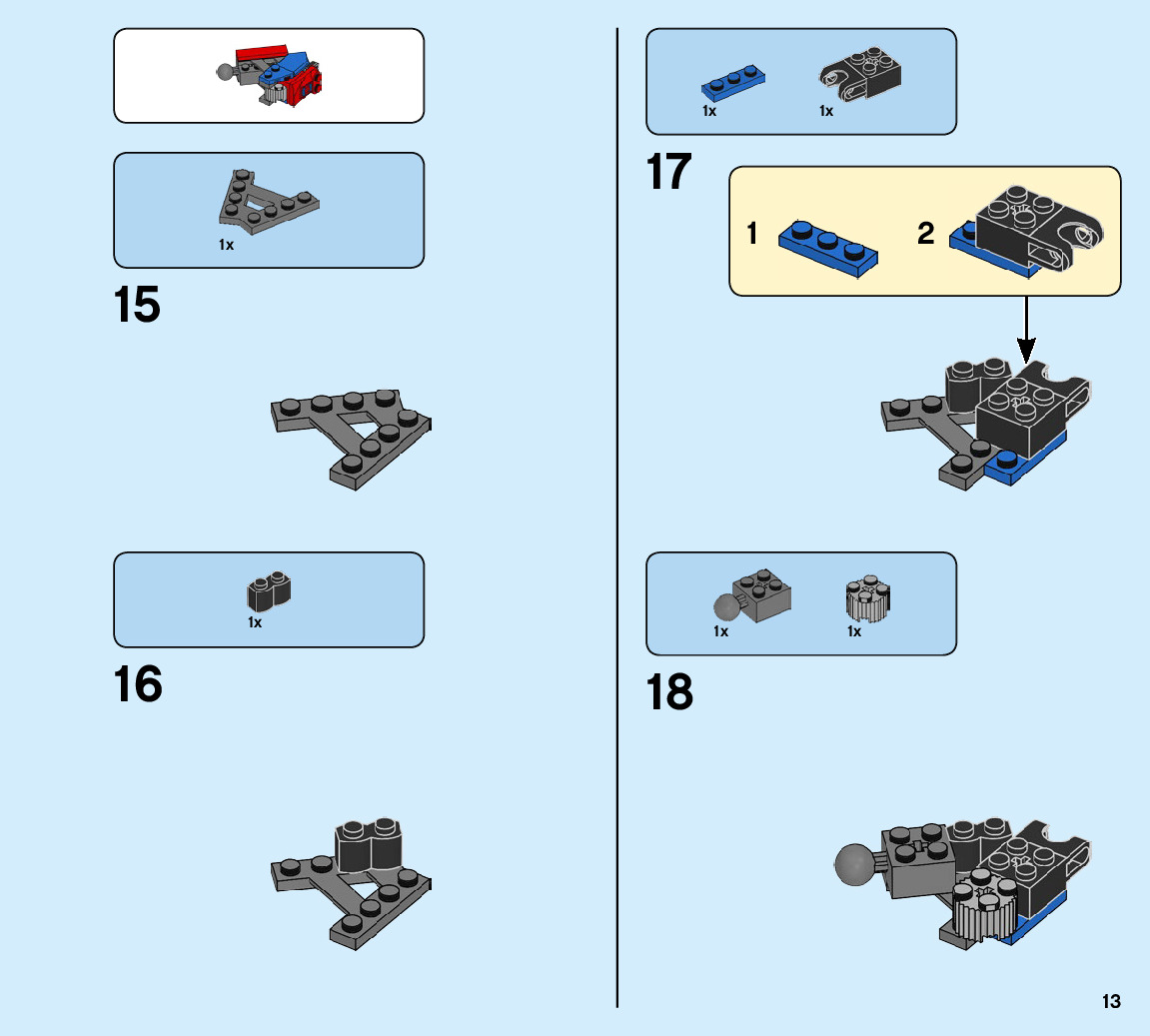 1x

15

1x

16

1x 1x

17

1

2

1x 1x

18

13