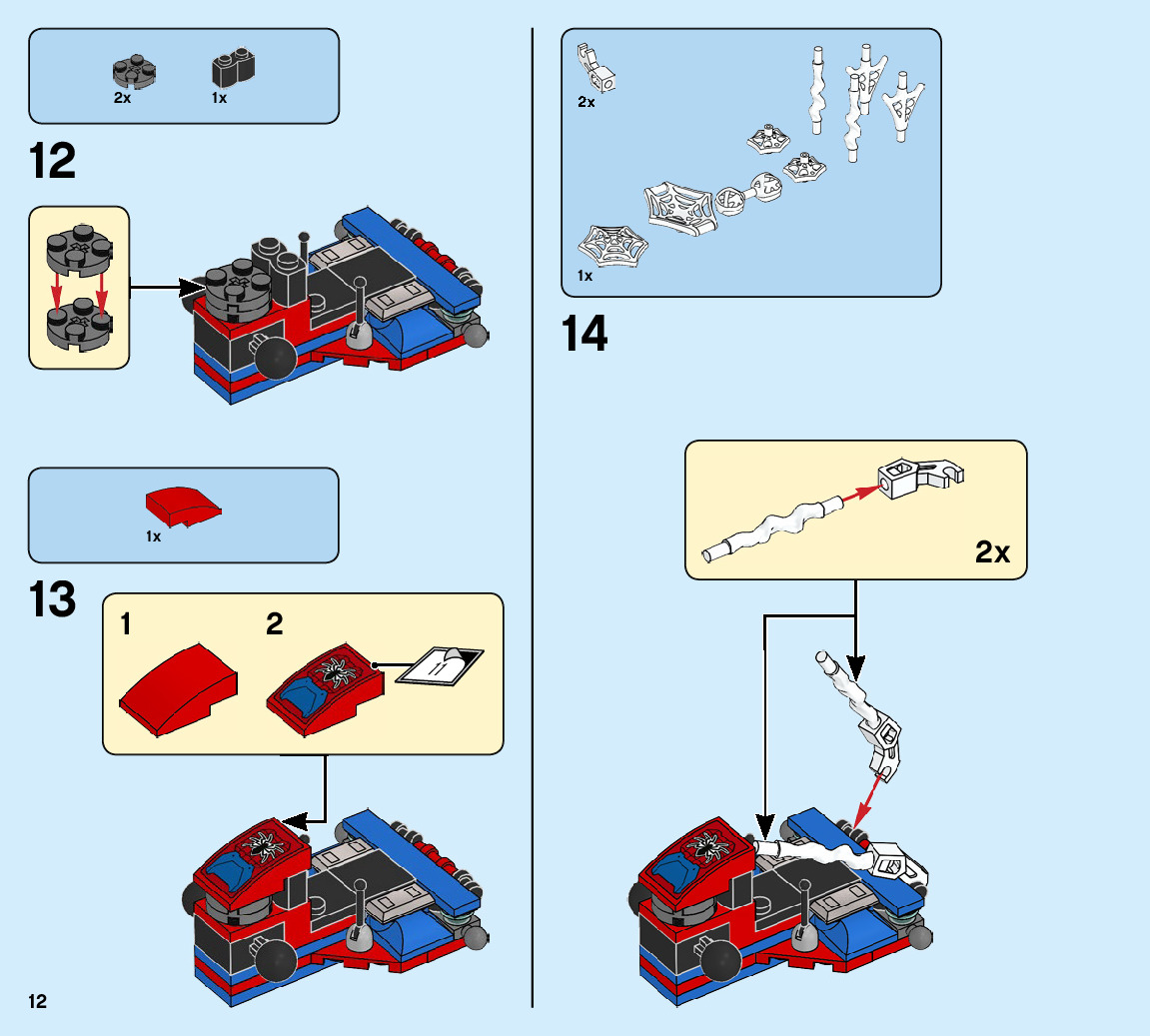 2x 1x

12

1x

13

1

2

11

12

2x

1x

14

2x