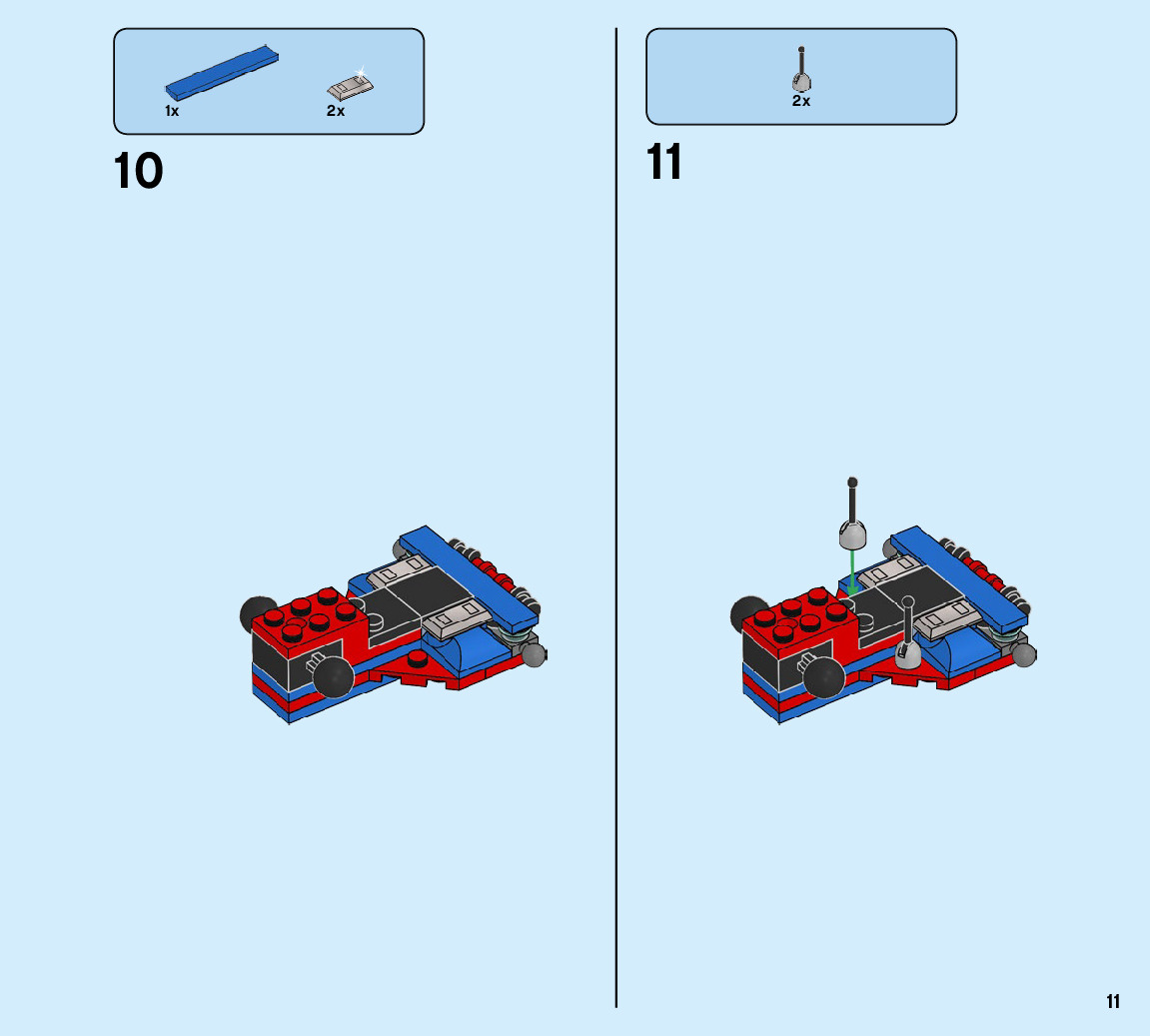 1x

2x

10

2x

11

11