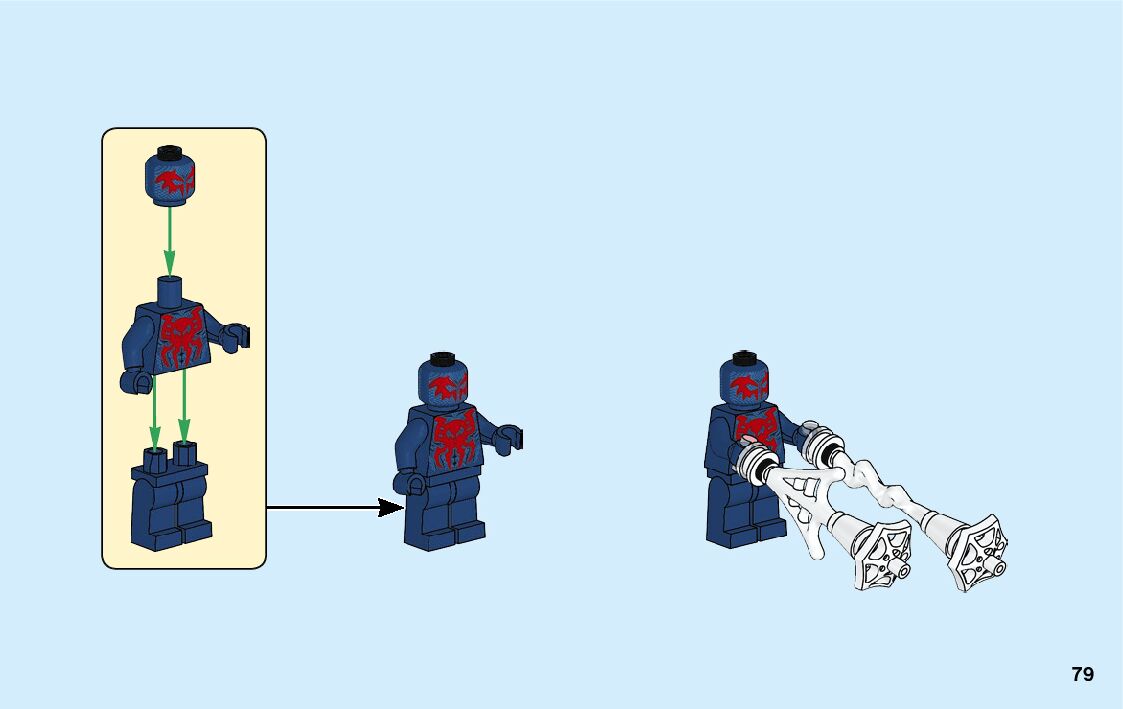 79