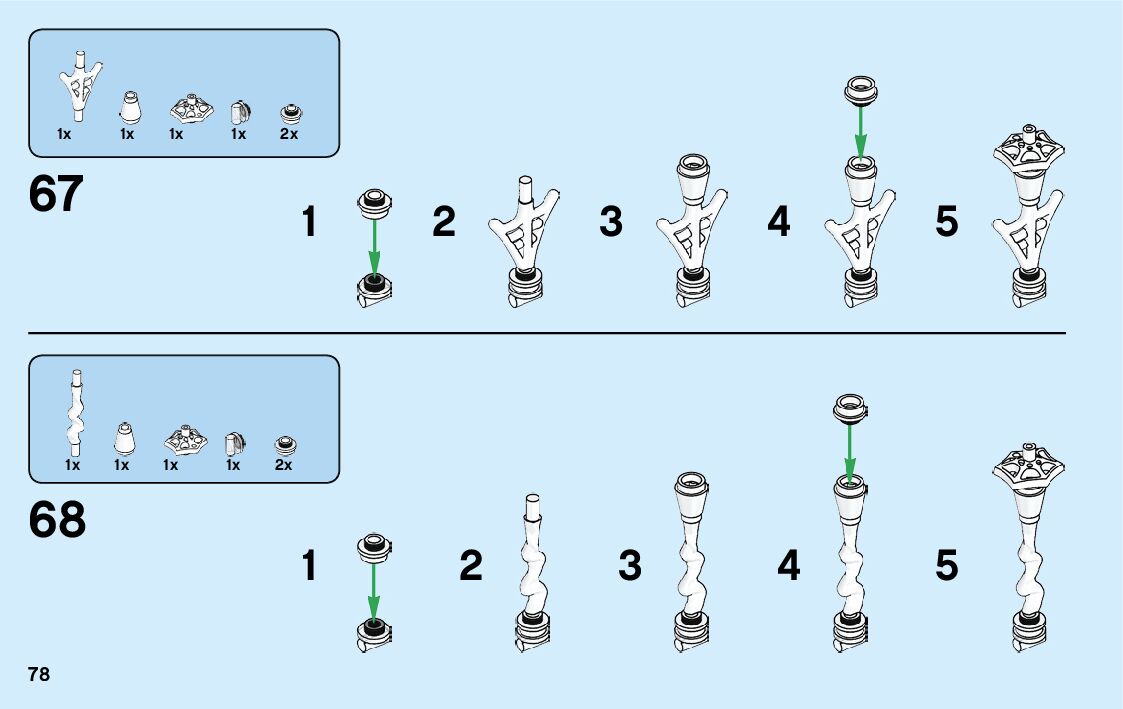 1x 1x 1x 1x 2x

67

1 2 3 4 5

1x 1x 1x 1x 2x

68

1 2 3 4 5

78