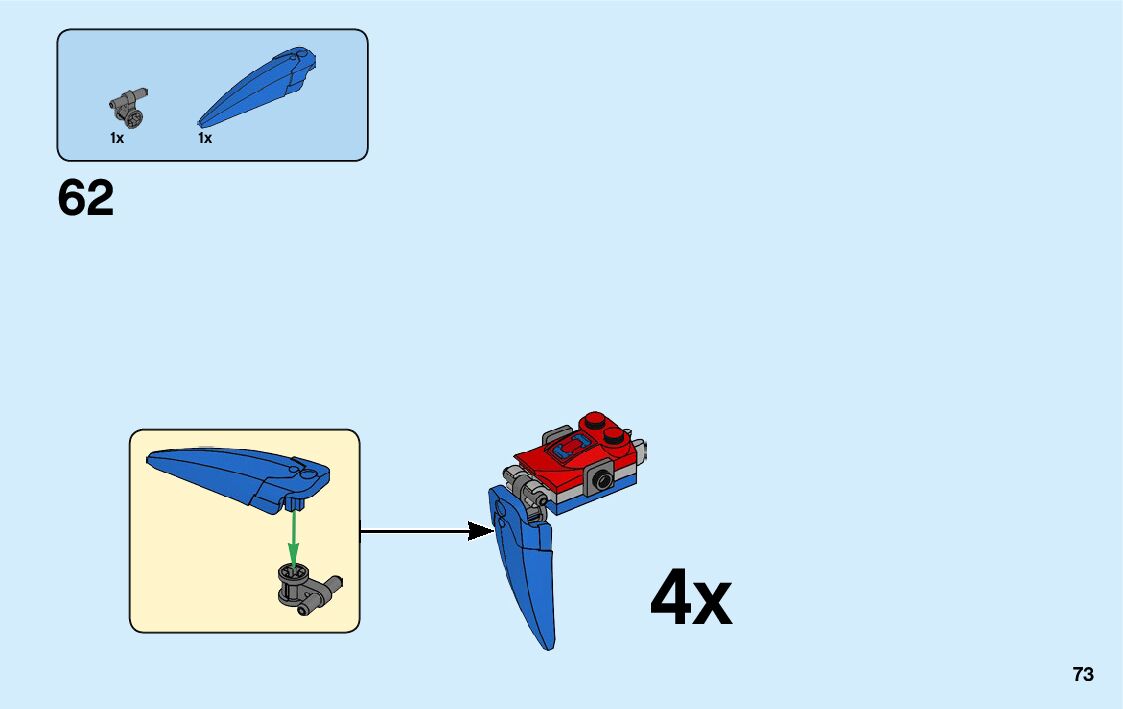 1x
1x

62

4x

73