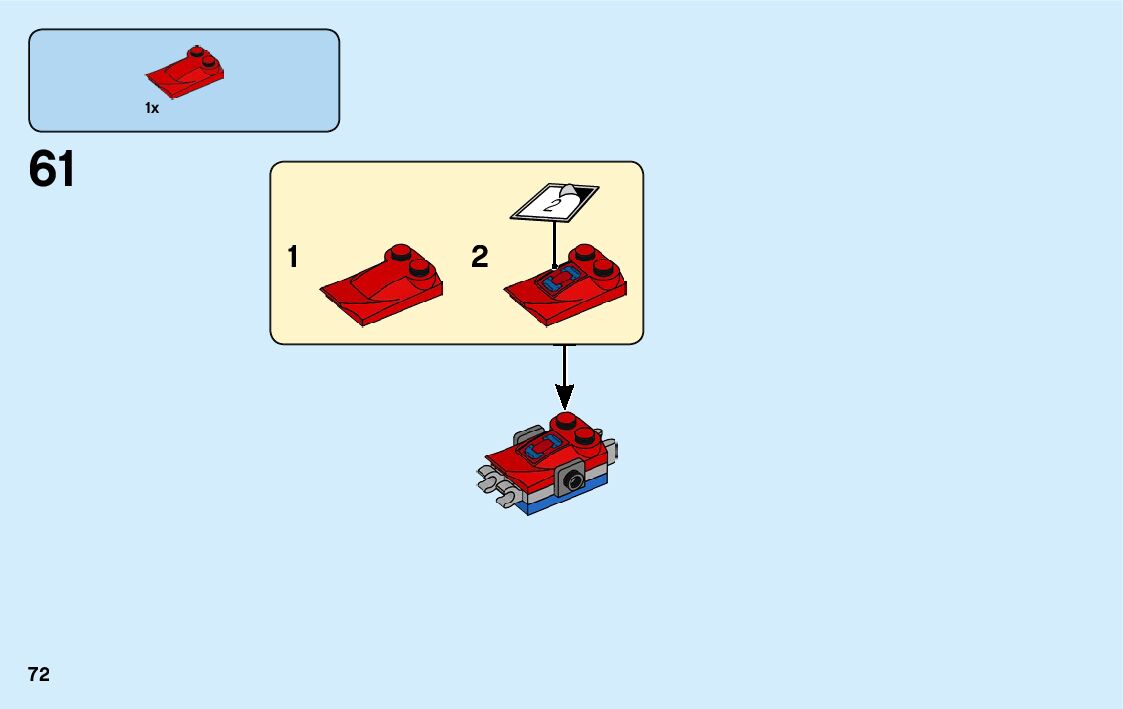 1x

61

1

2

2

72