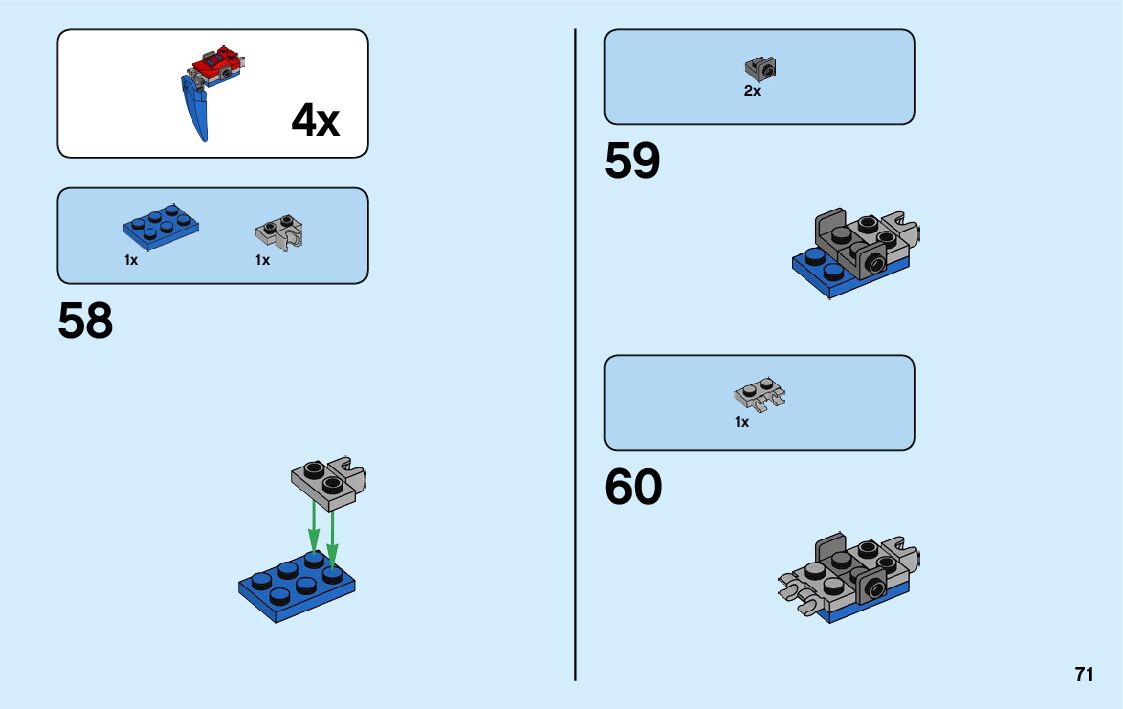 4x

1x
1x

58

2x

59

1x

60

71