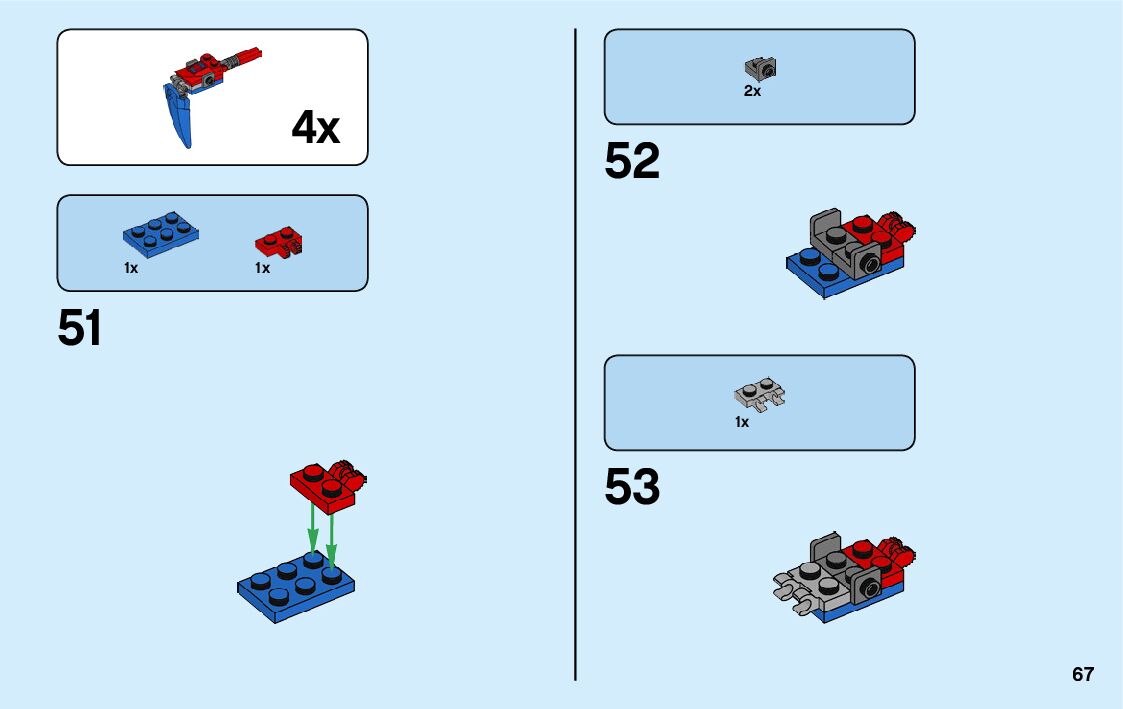 4x

1x 1x

51

2x

52

1x

53

67