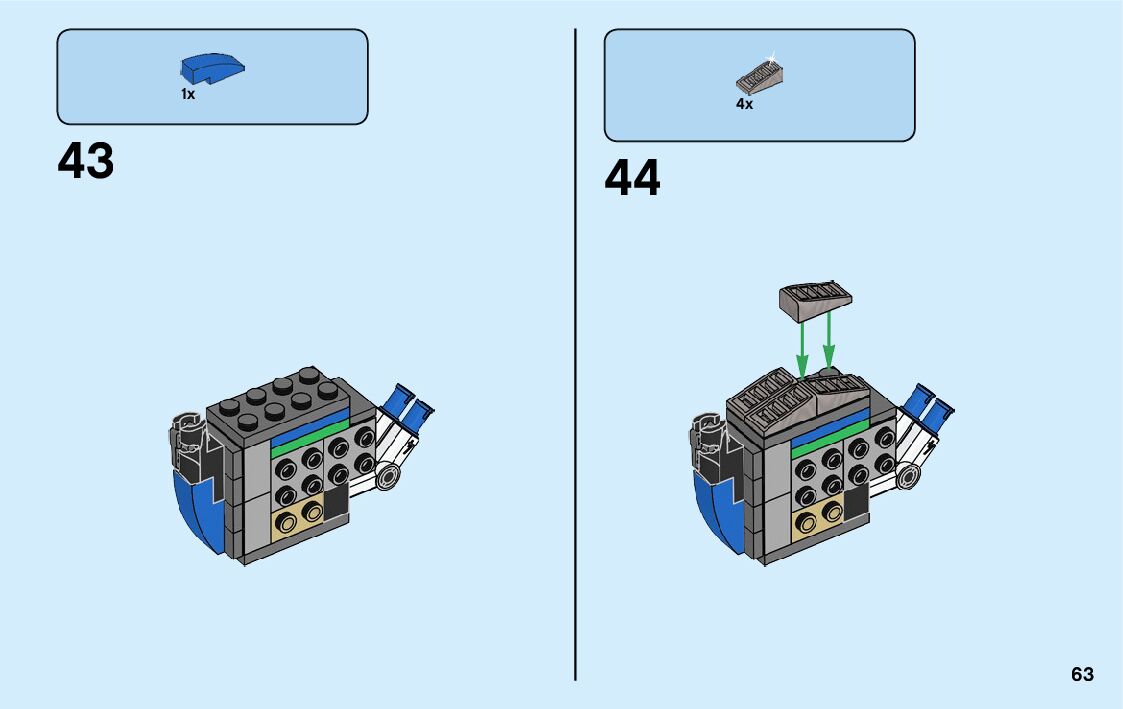 1x

43

4x

44

63