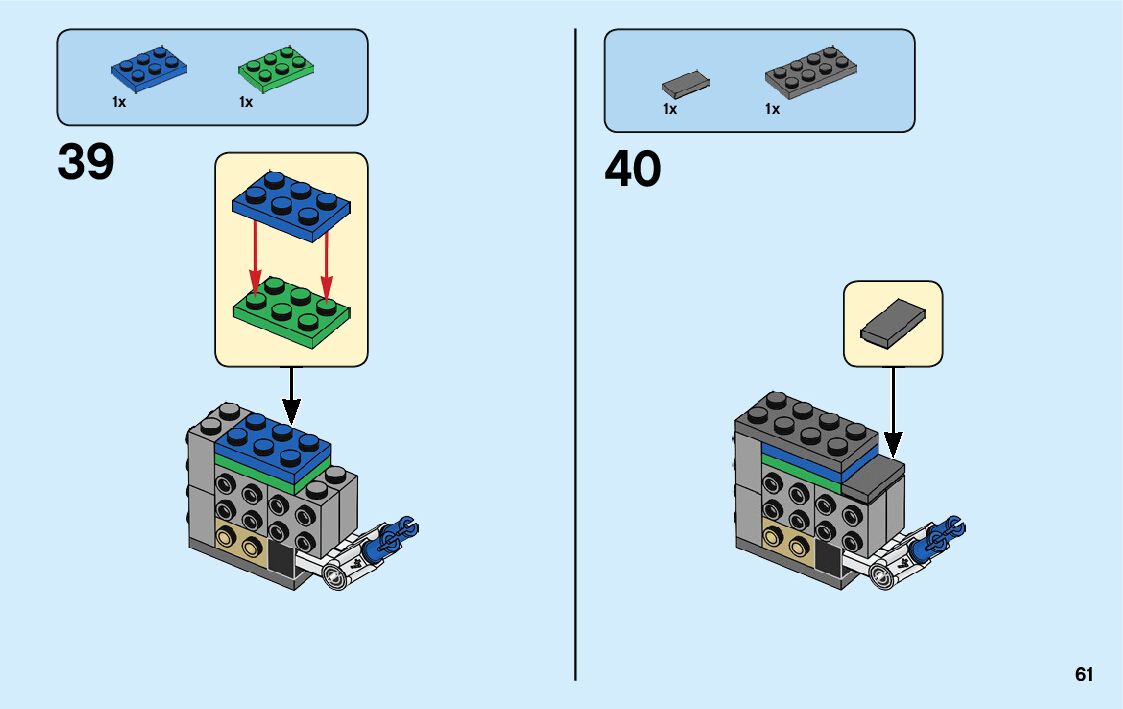 1x 1x

39

1x 1x

40

61