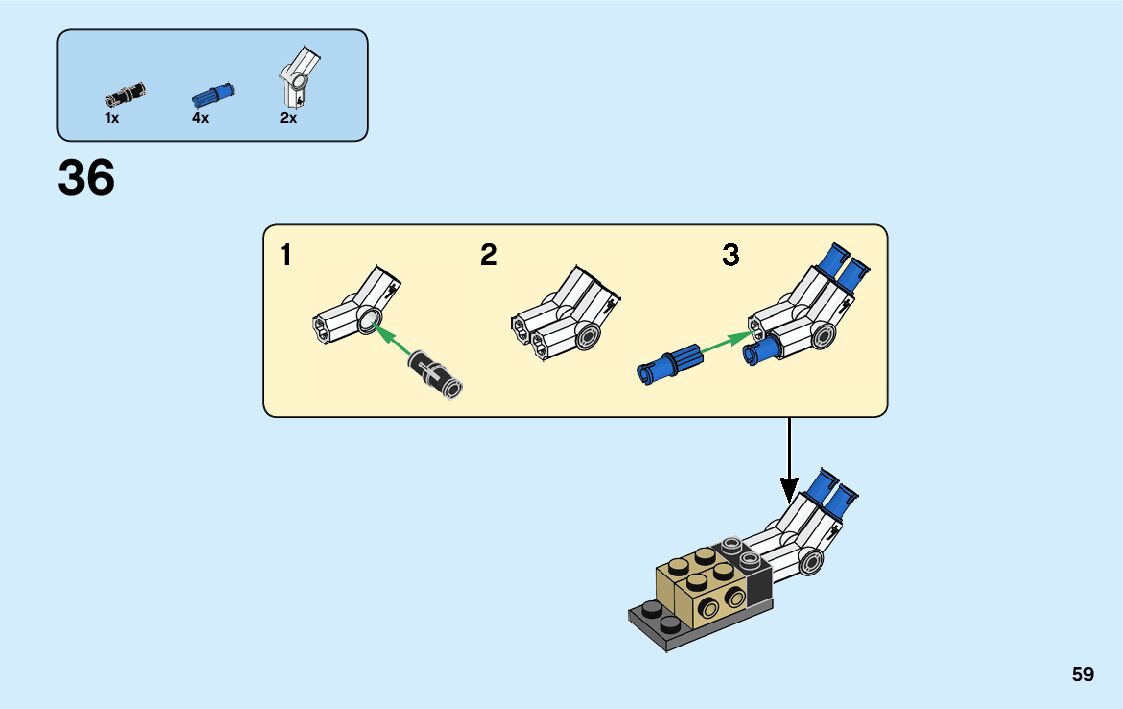 1x 4x 2x

36

1

2

3

59