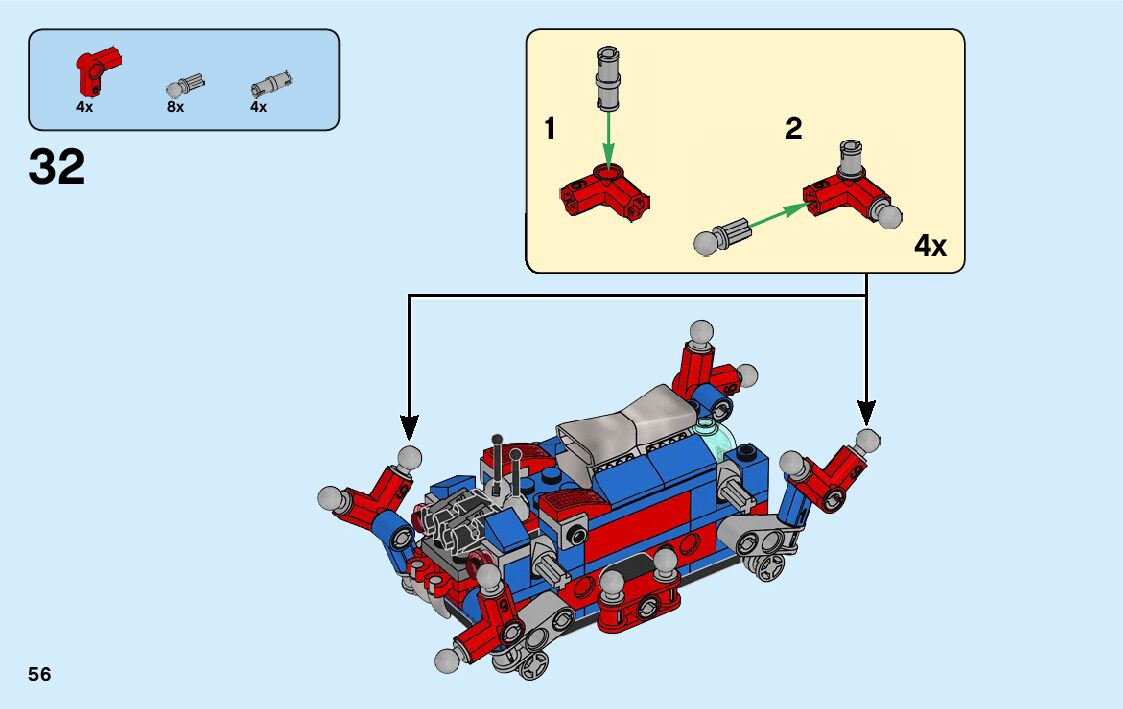 4x 8x 4x

32

1

2

4x

56