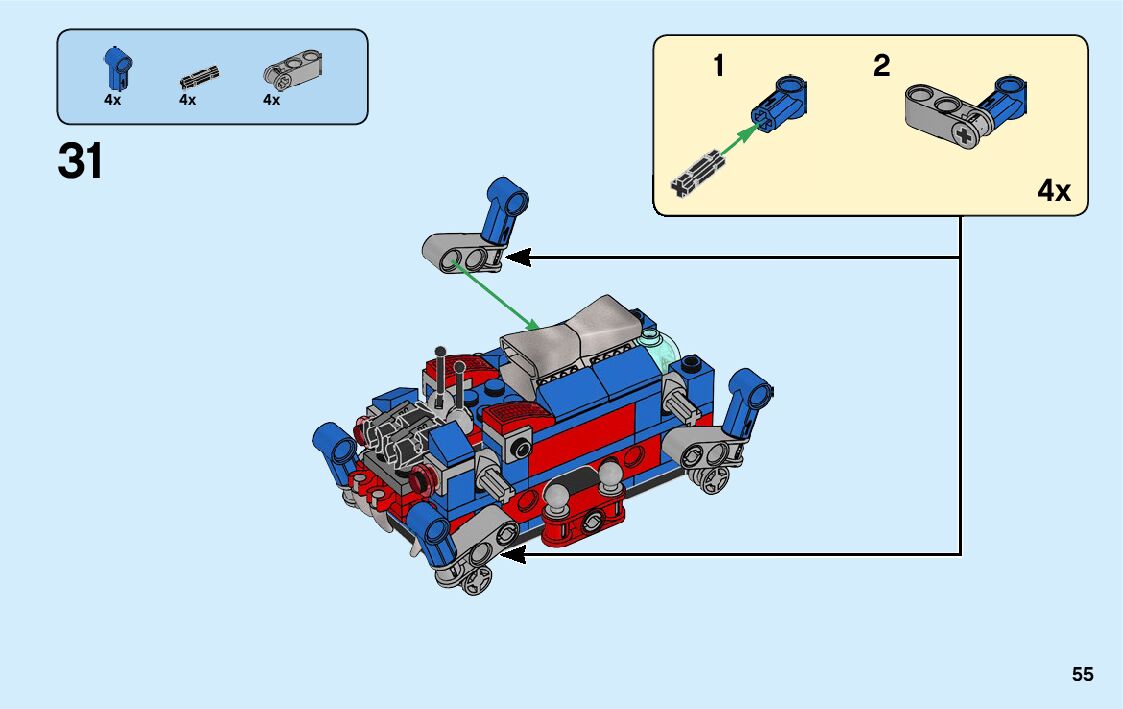 4x 4x 4x

31

1

2

4x

55