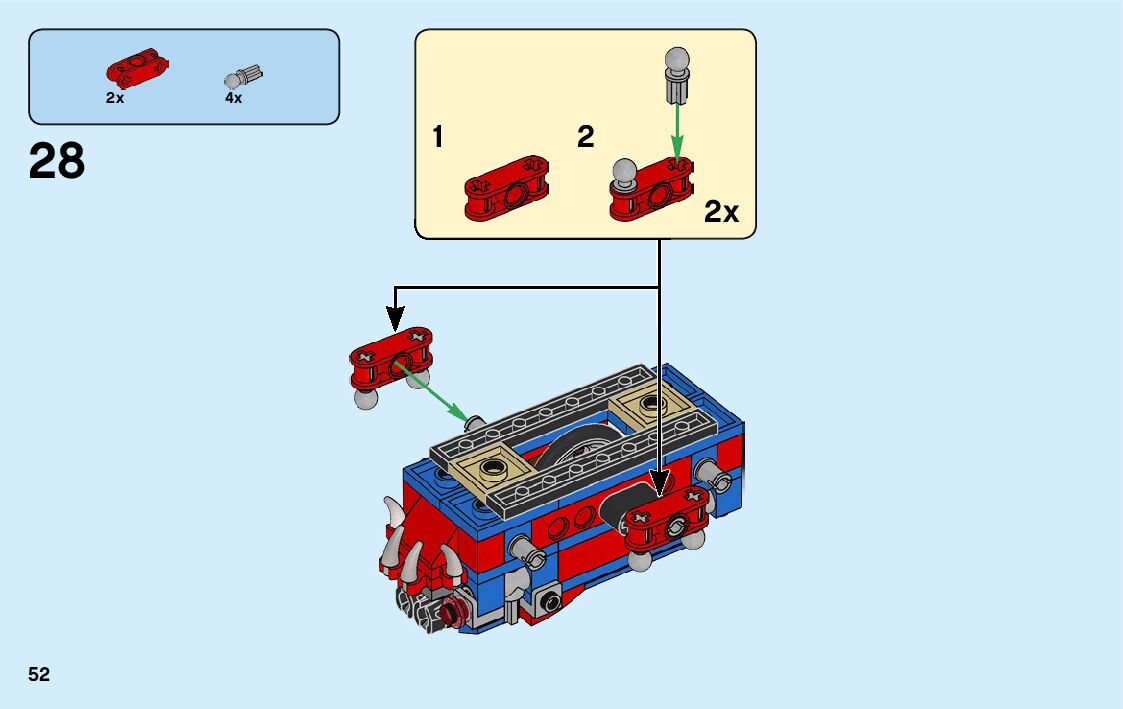 2x 4x

28

1 2

2x

52