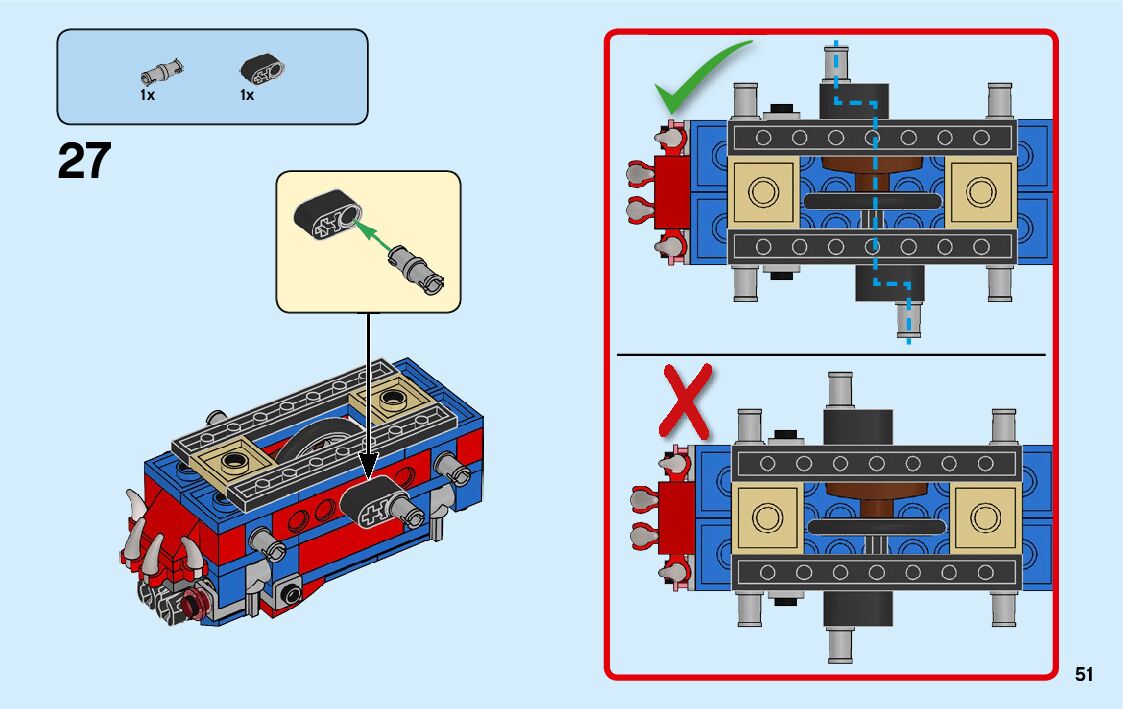 1x 1x

27

51