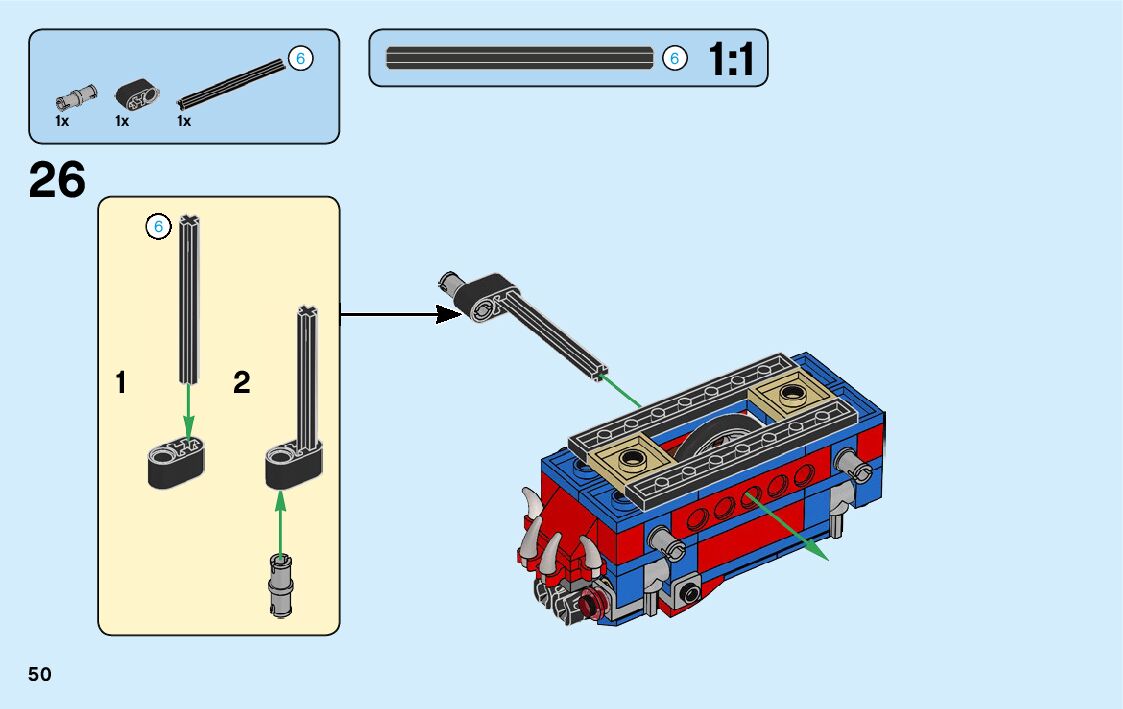 1x 1x 1x 6

6 1:1

26

6

1

2

50