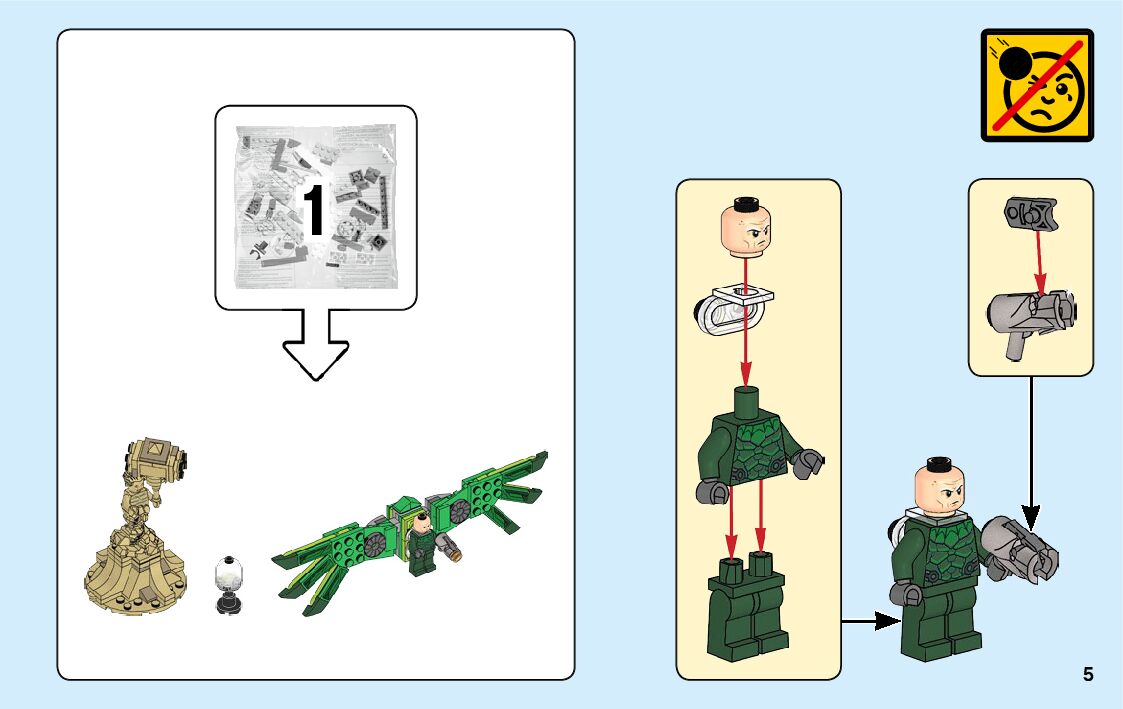 1

5