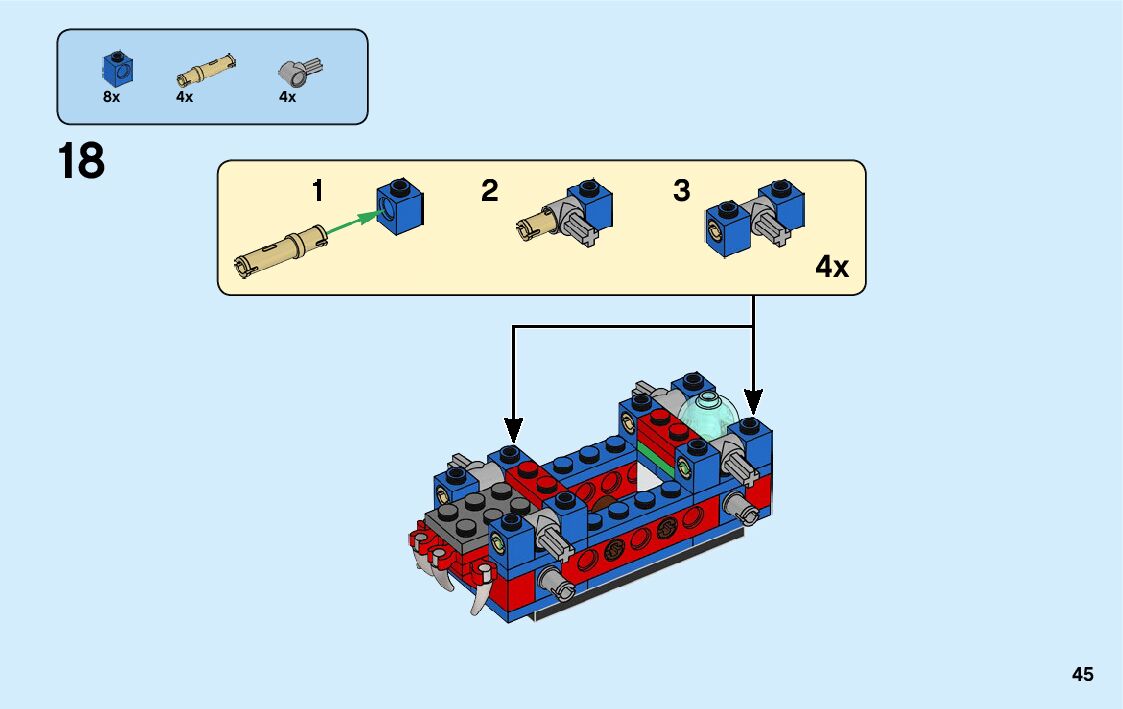 8x
4x
4x

18

1
2
3
4x

45