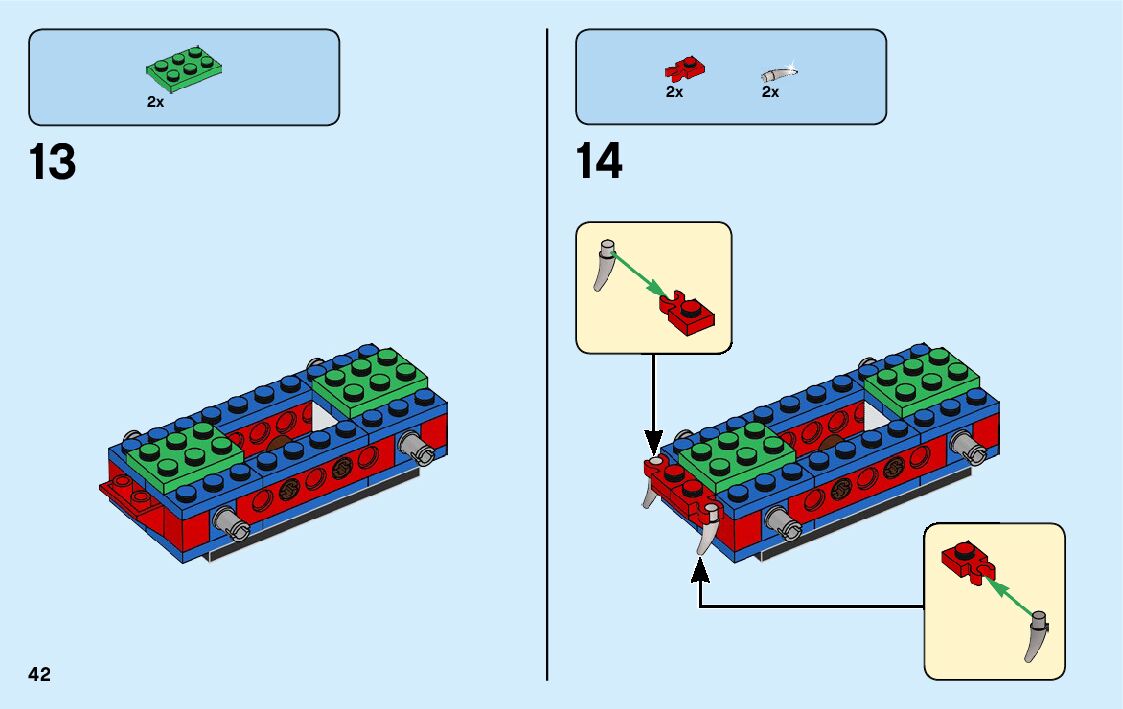 2x

13

2x 2x

14

42