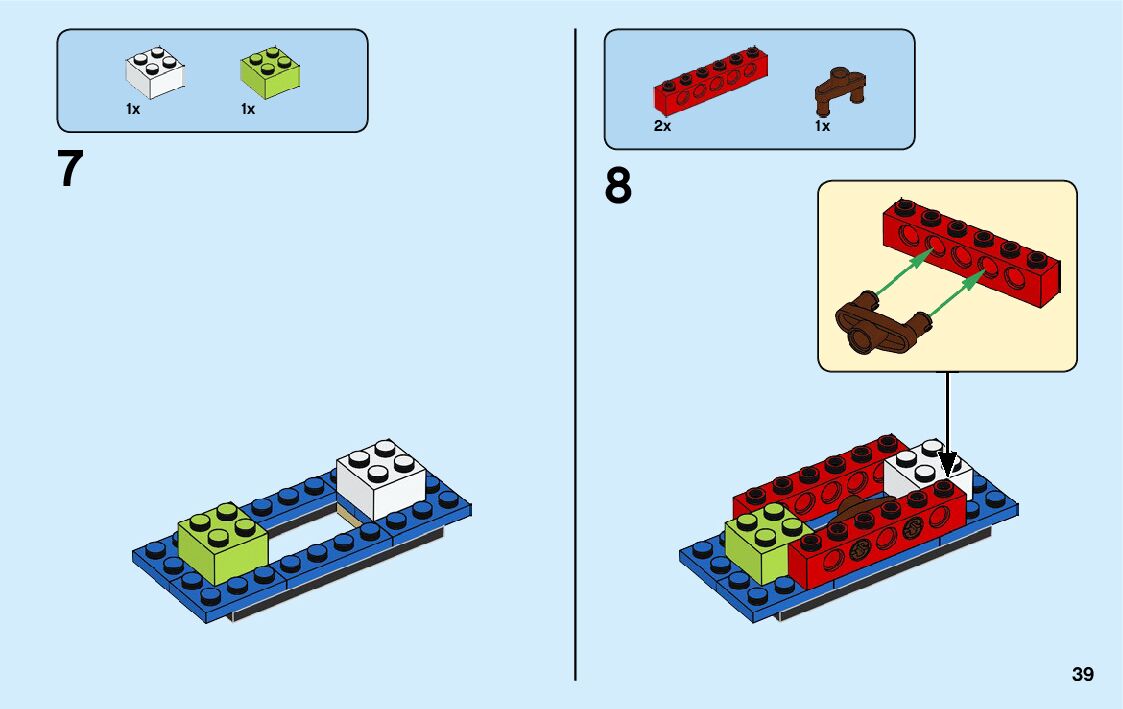 1x 1x

7

2x 1x

8

39