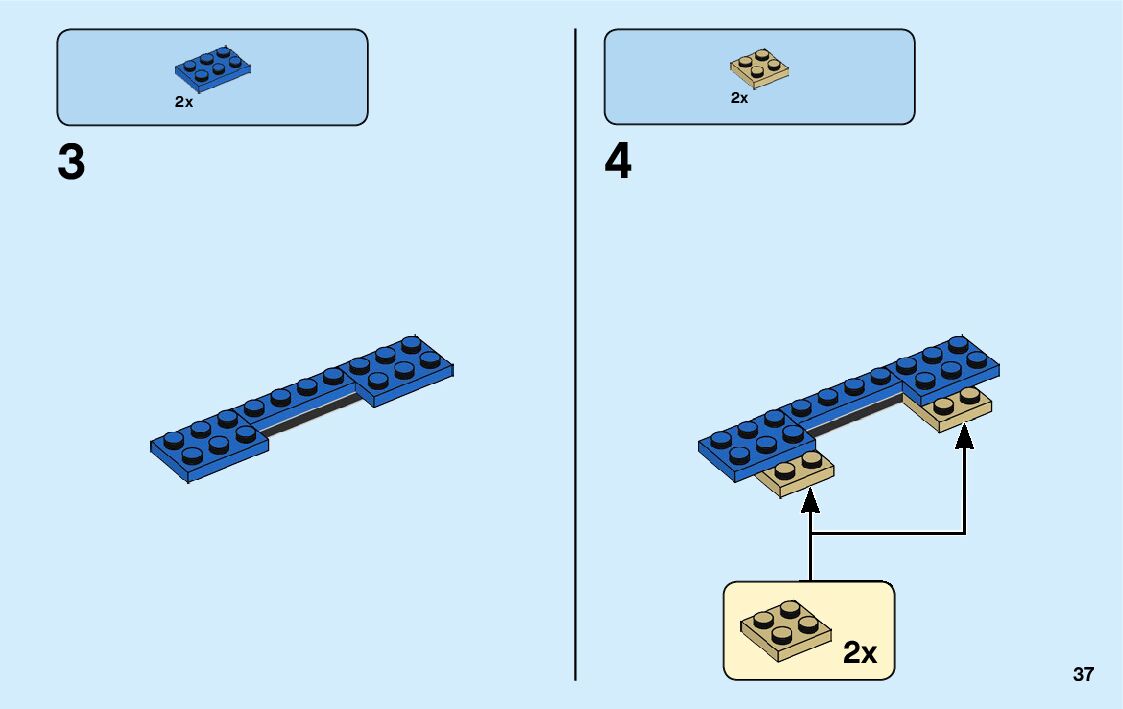 2x

3

2x

4

2x

37