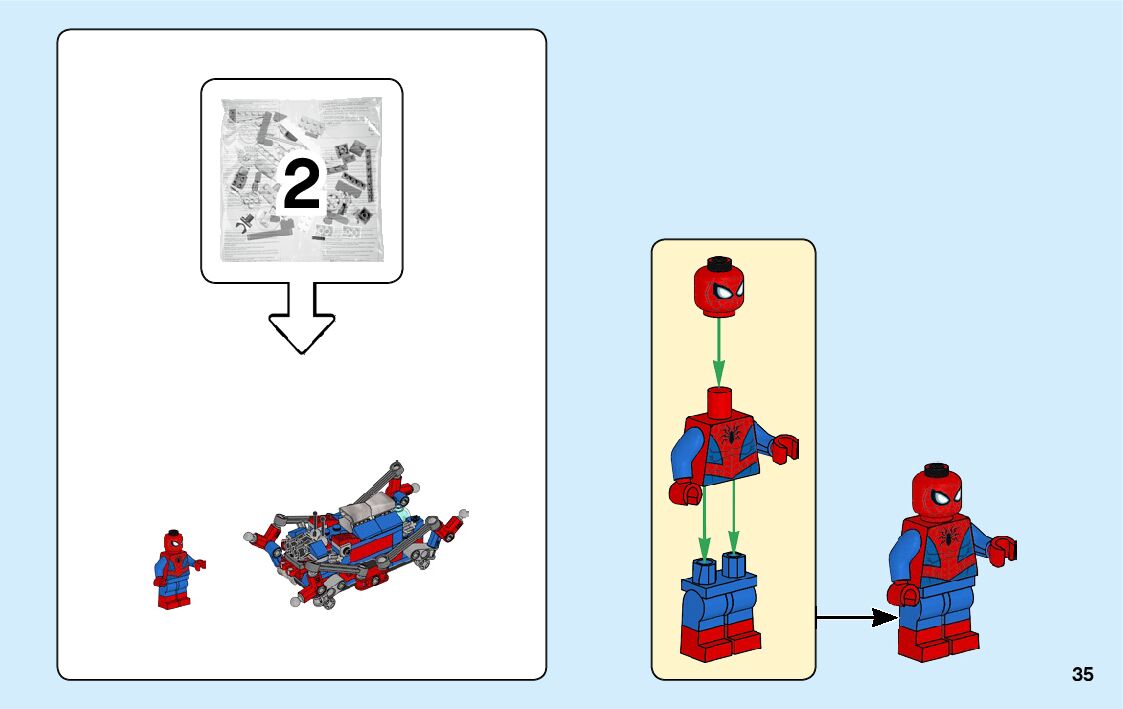 2

35