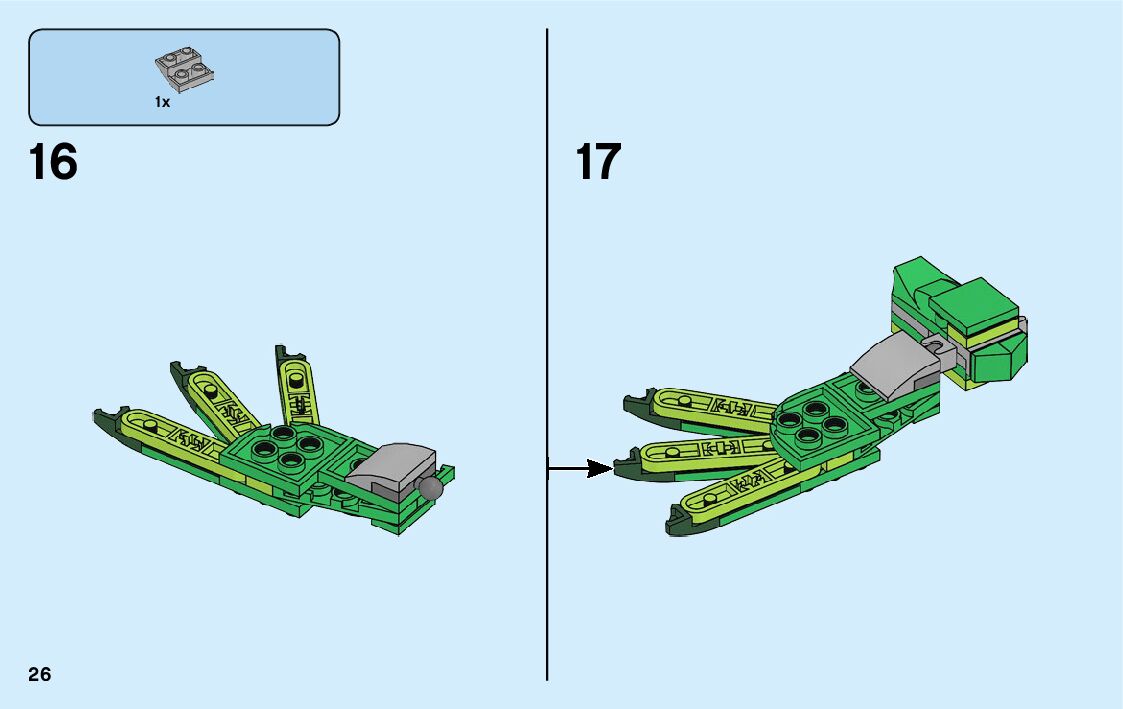 1x

16

17

26