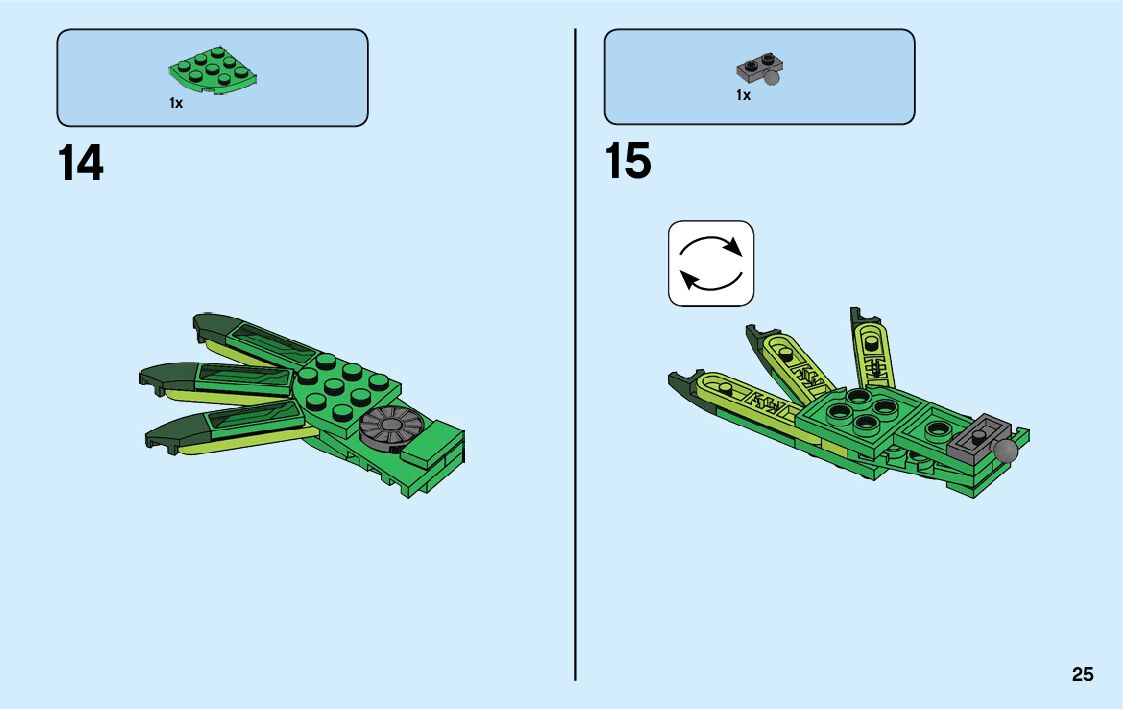 1x

14

1x

15

25