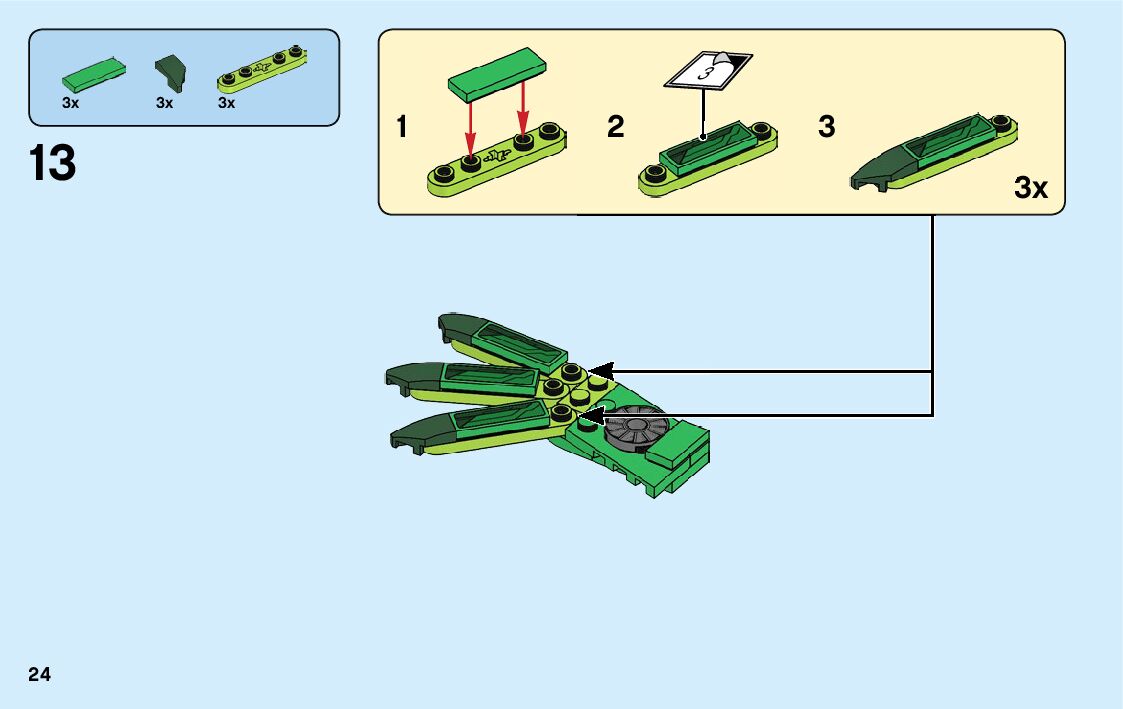 3x 3x 3x

13

1 2 3

3

3x

24