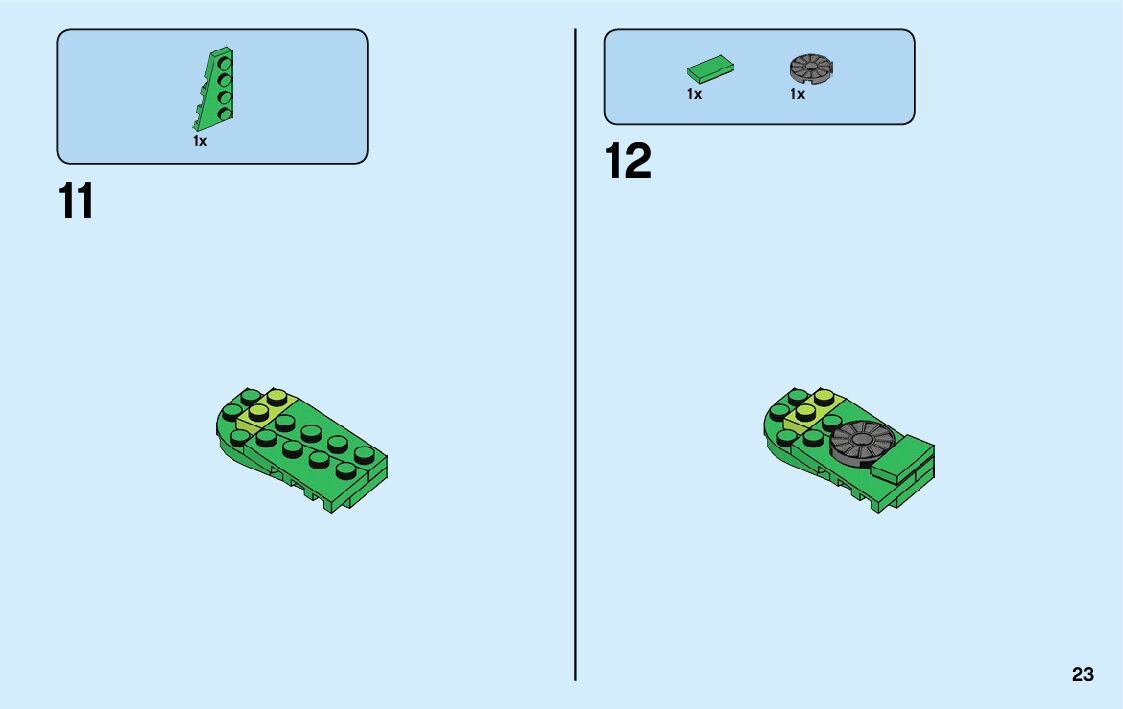 1x

11

1x 1x

12

23