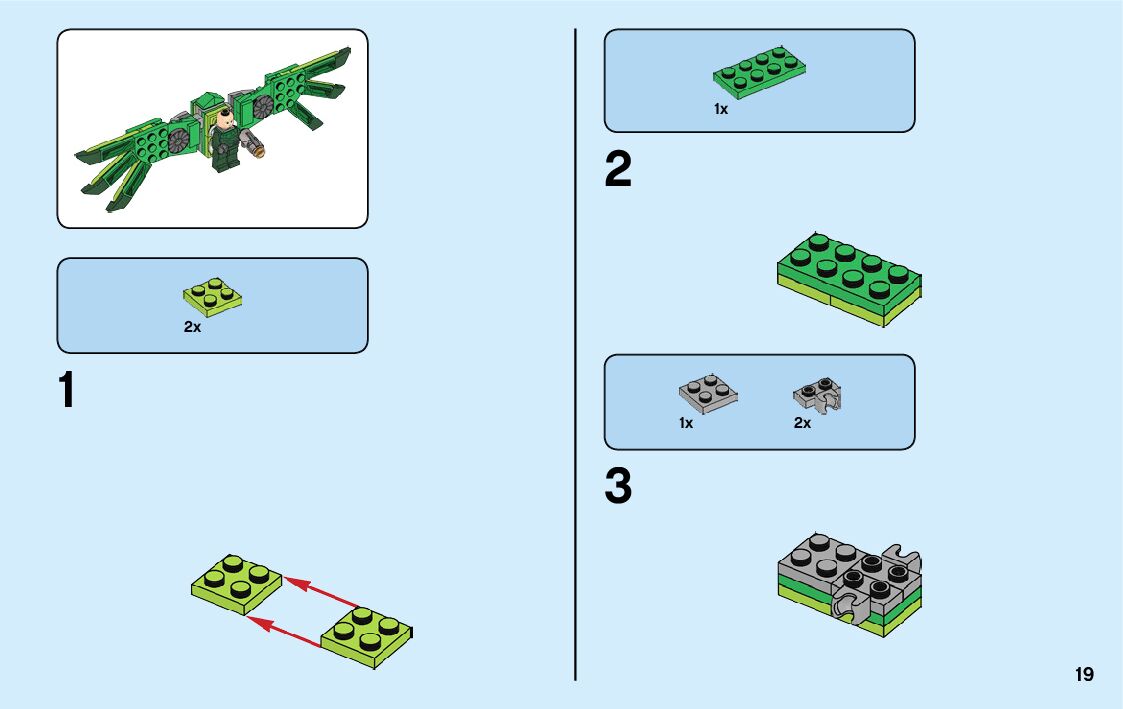 2x

1

1x

2

1x

2x

3

19