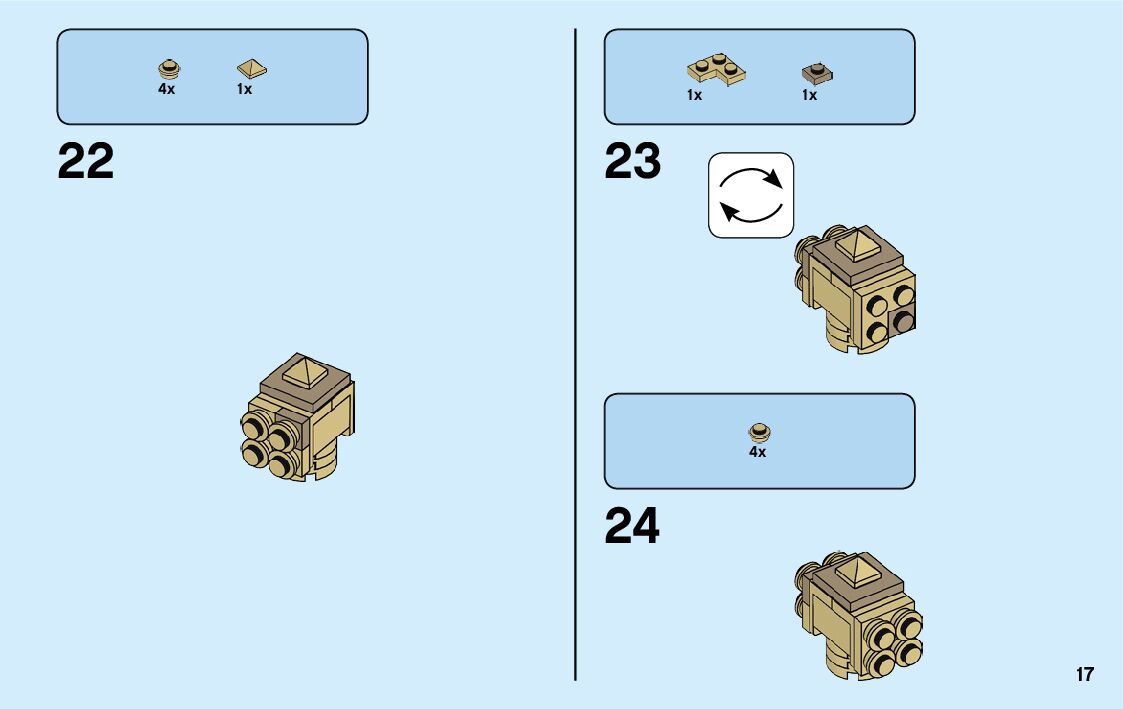 4x 1x

22

1x 1x

23

4x

24

17