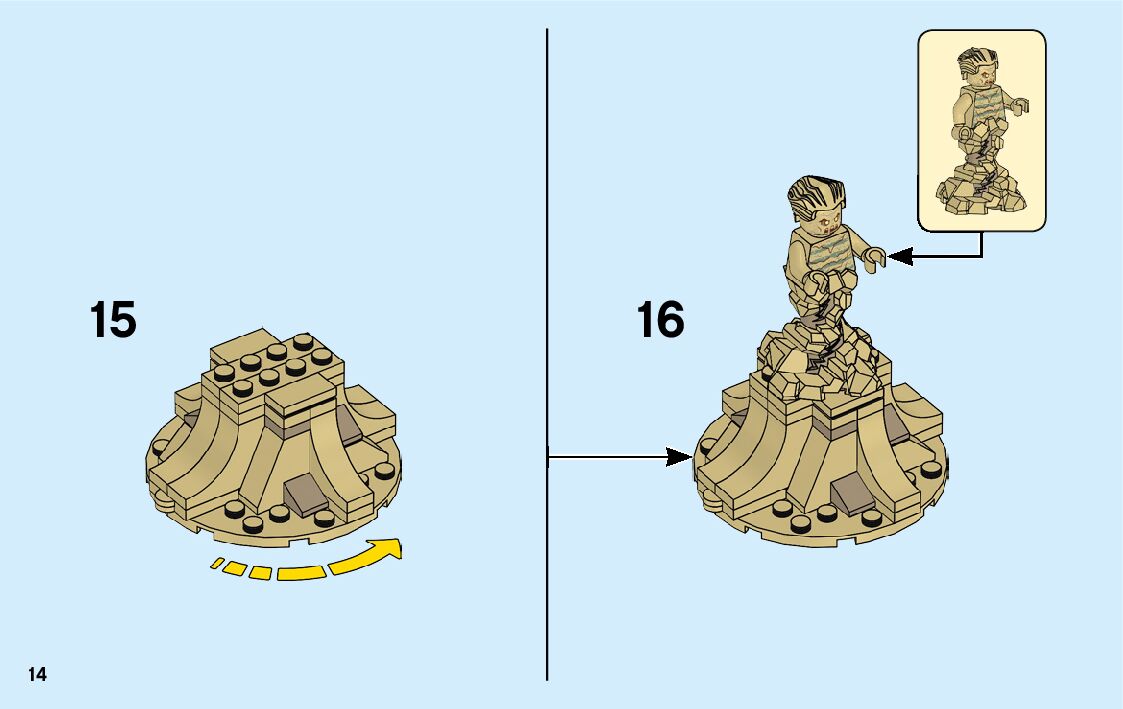 15

16

14