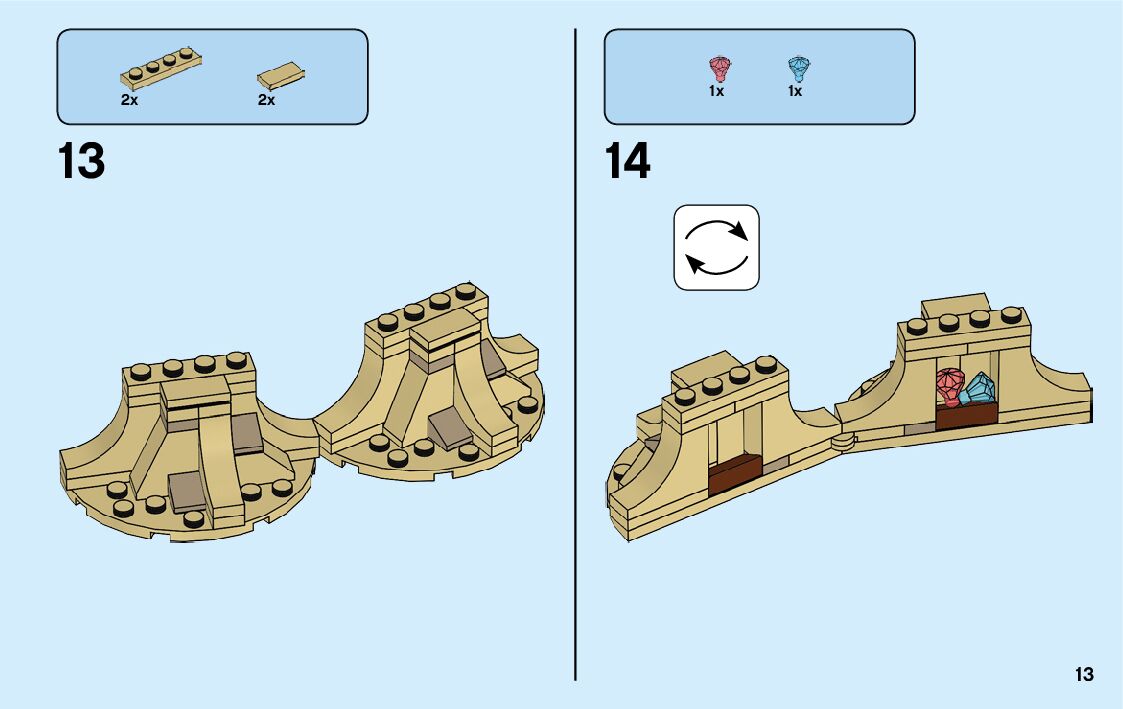 2x 2x

13

1x 1x

14

13