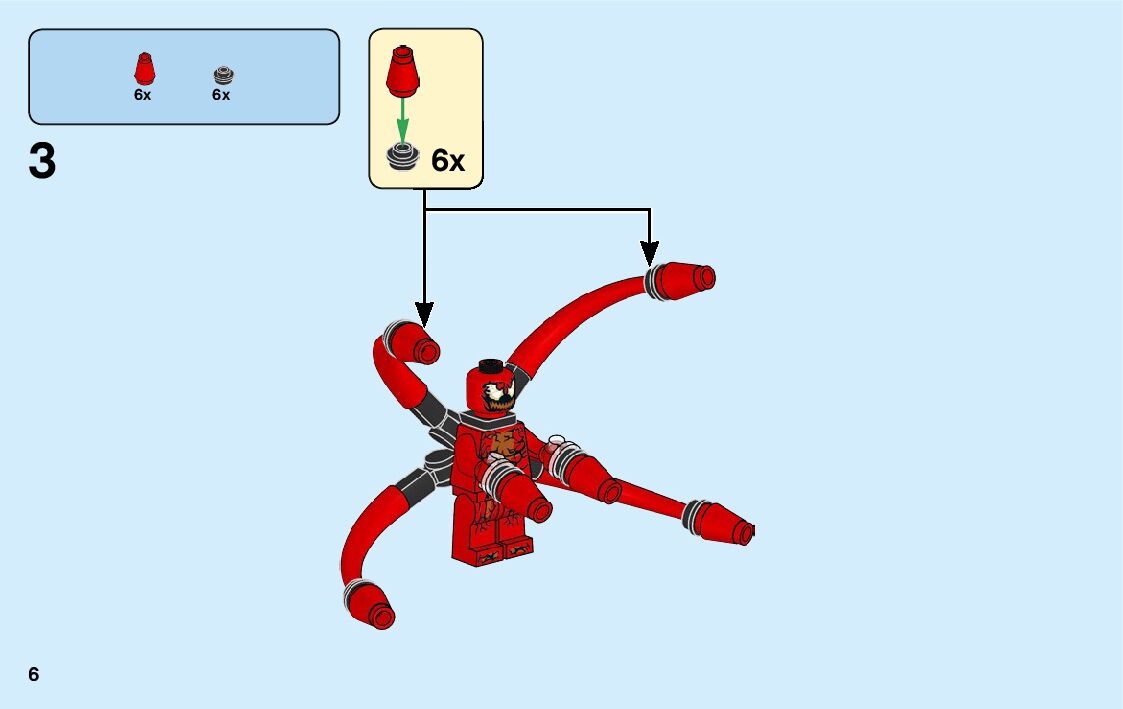 6x
6x

3

6x

6