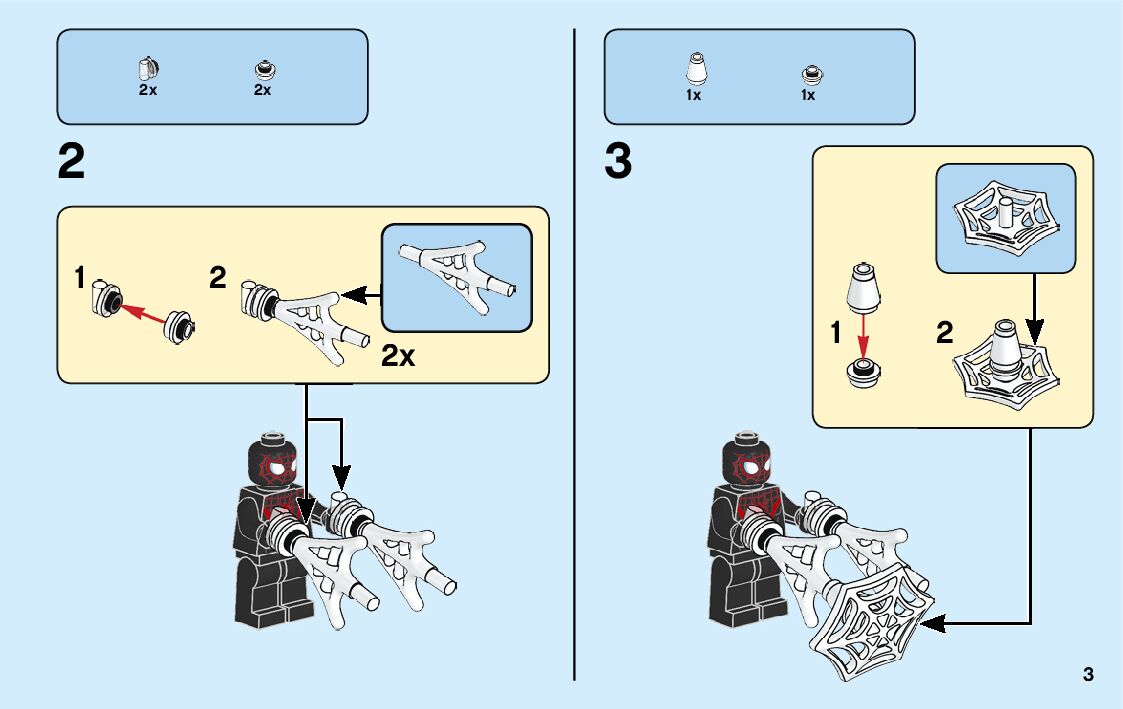 2x 2x

2

1 2

2x

1x 1x

3

1 2

3