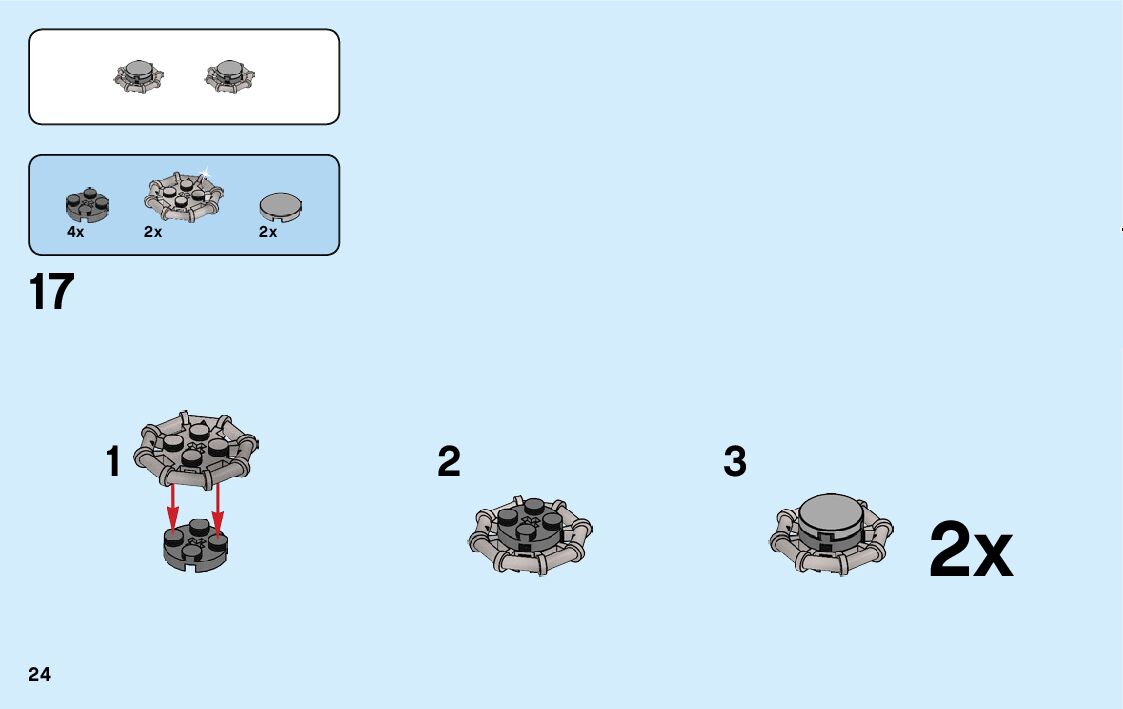 4x
2x
2x

17

1

2

3

2x

24