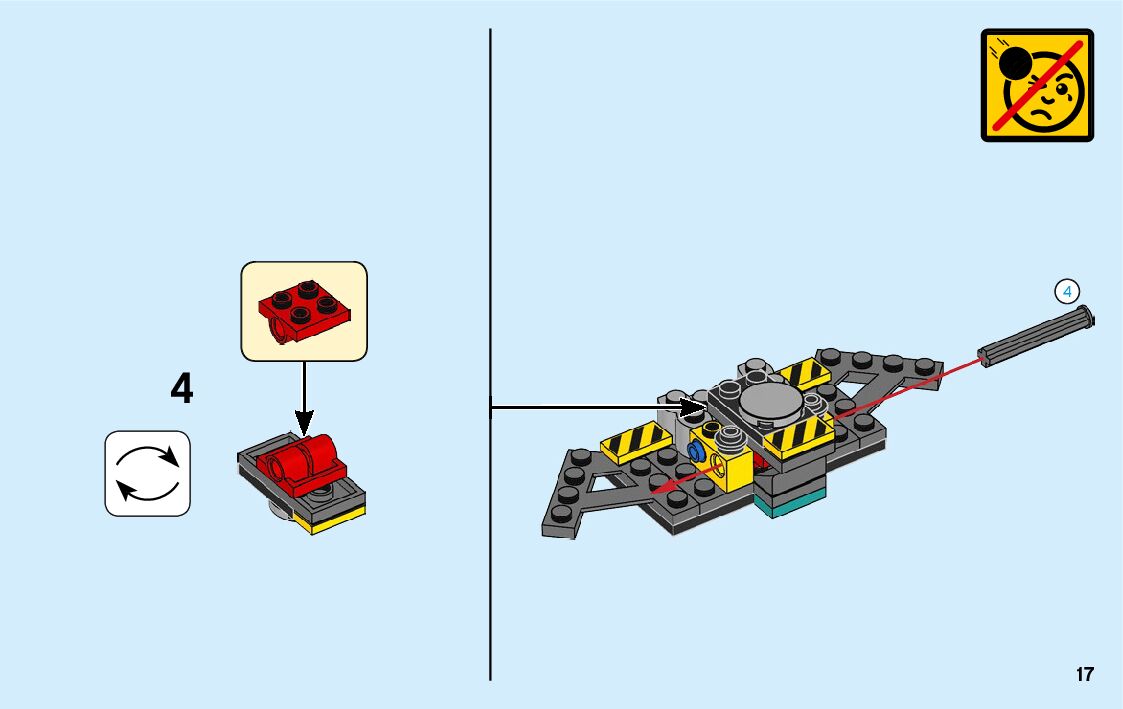 4

4

17