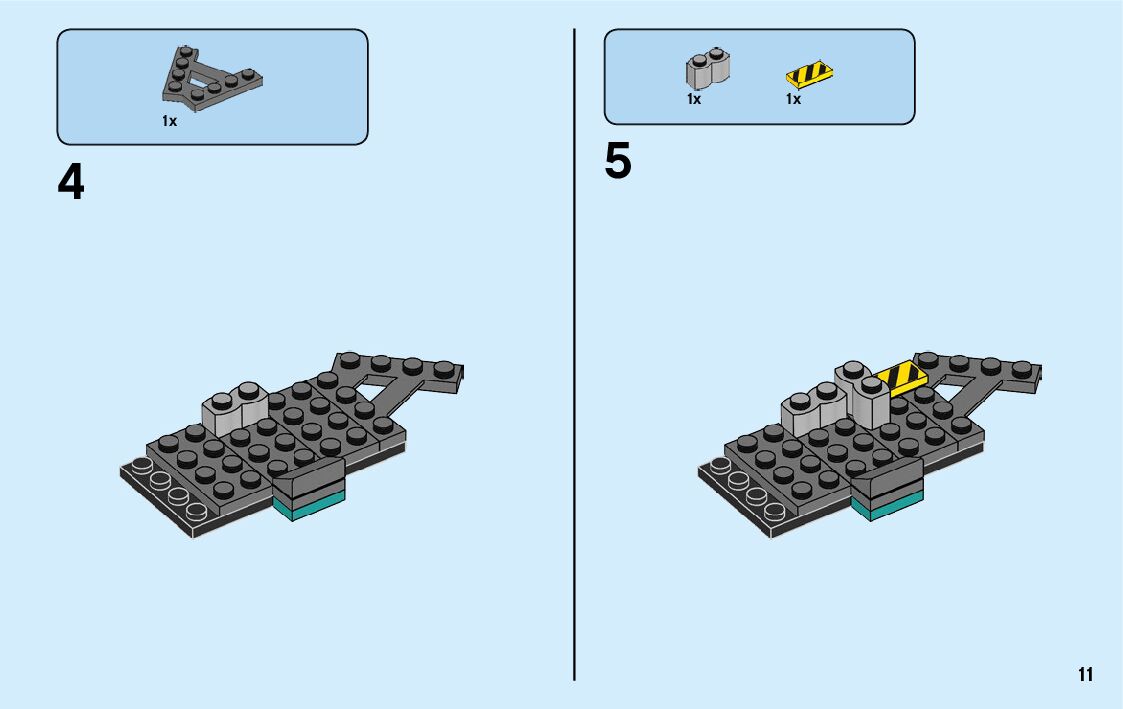 1x

4

1x 1x

5

11