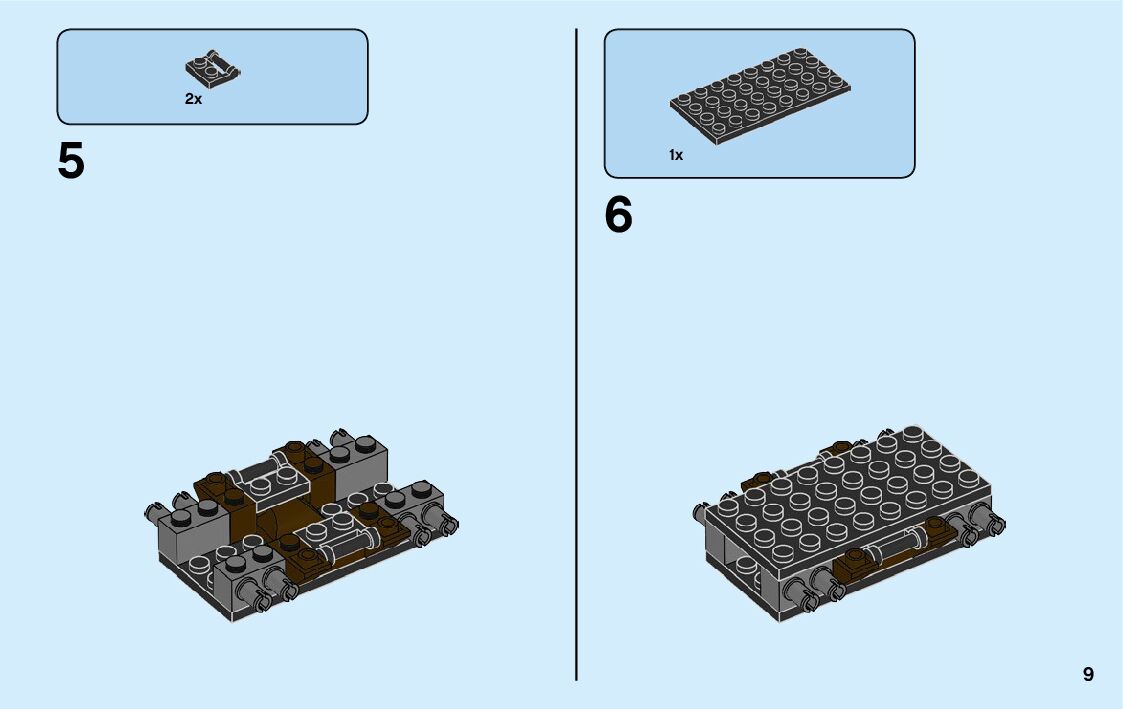 2x

5

1x

6

9