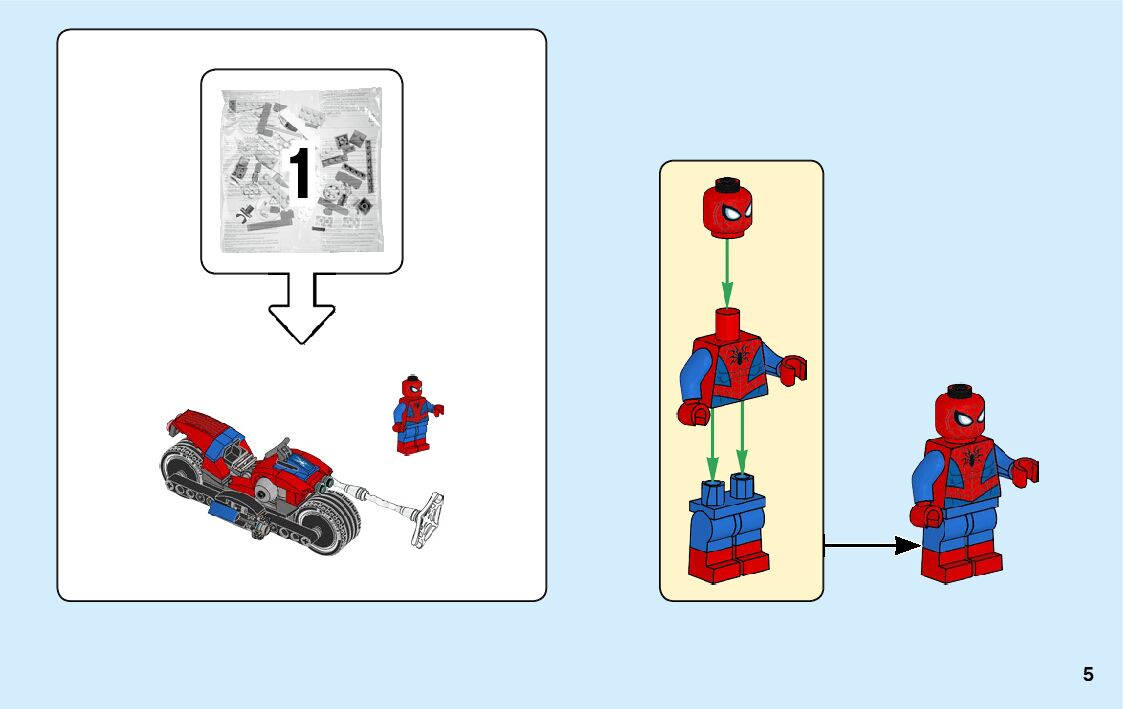 1

5