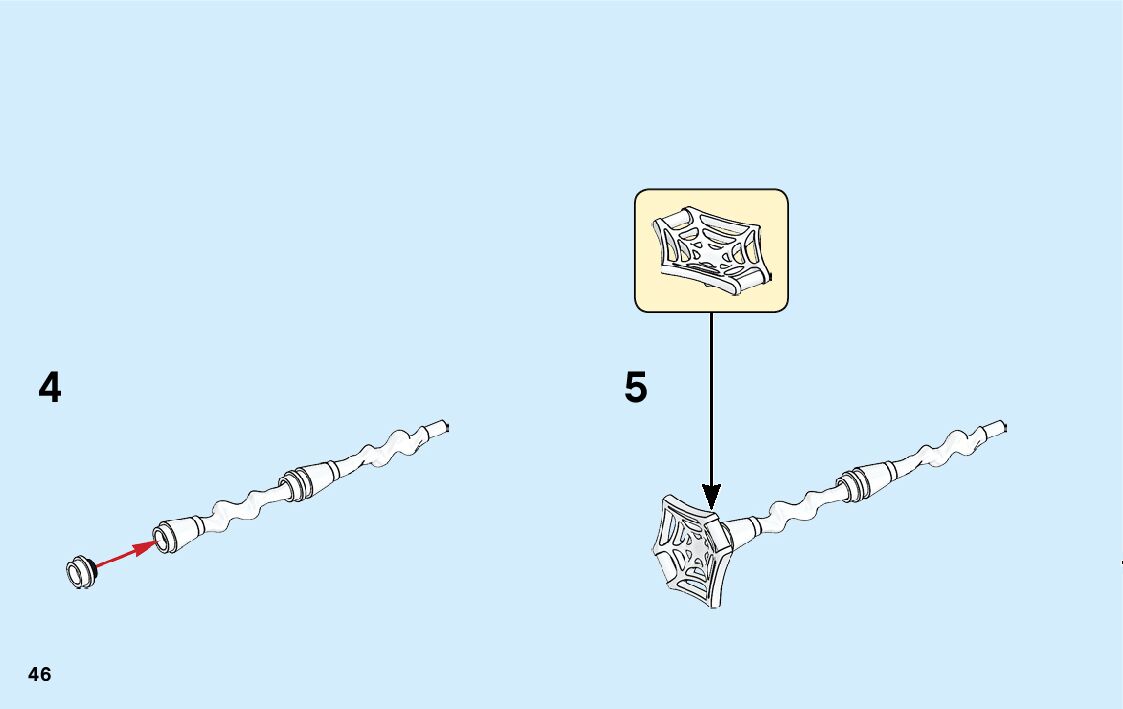 4

5

46