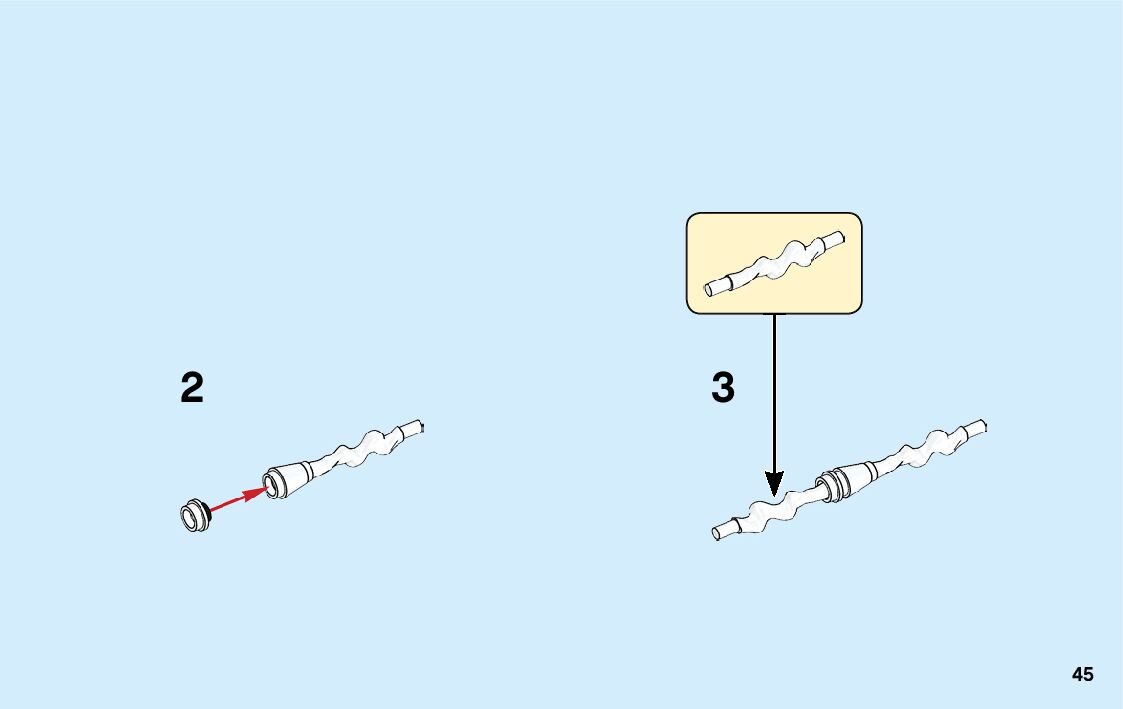 2

3

45