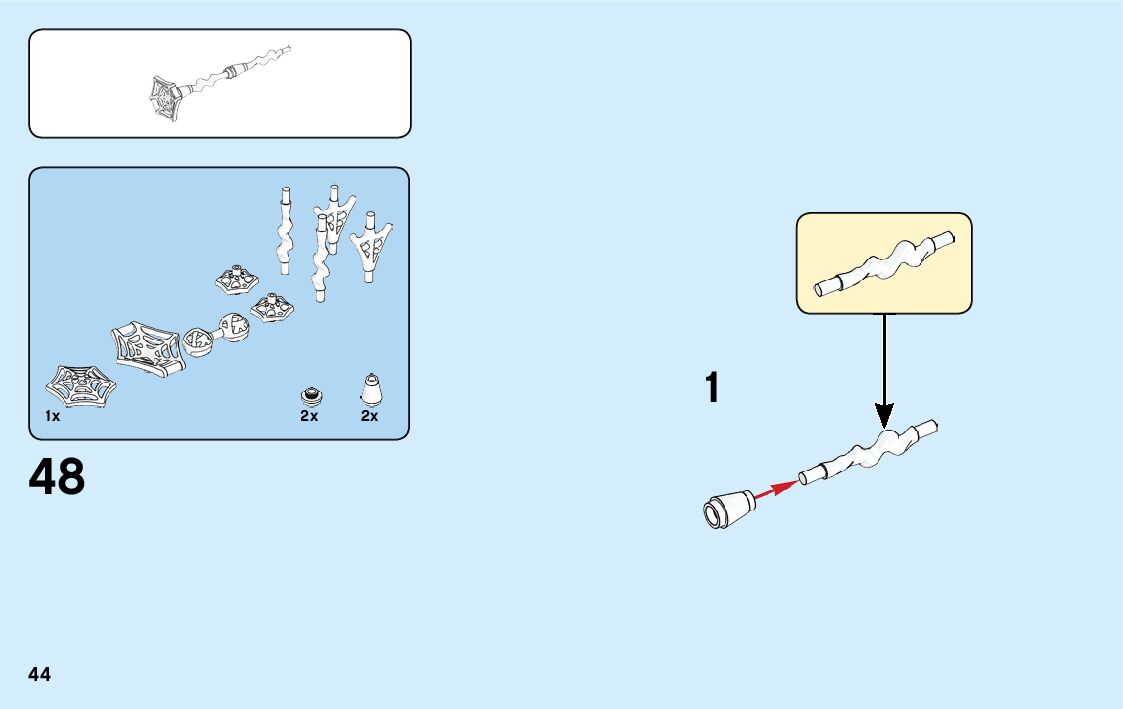 1x

2x

2x

48

1

44